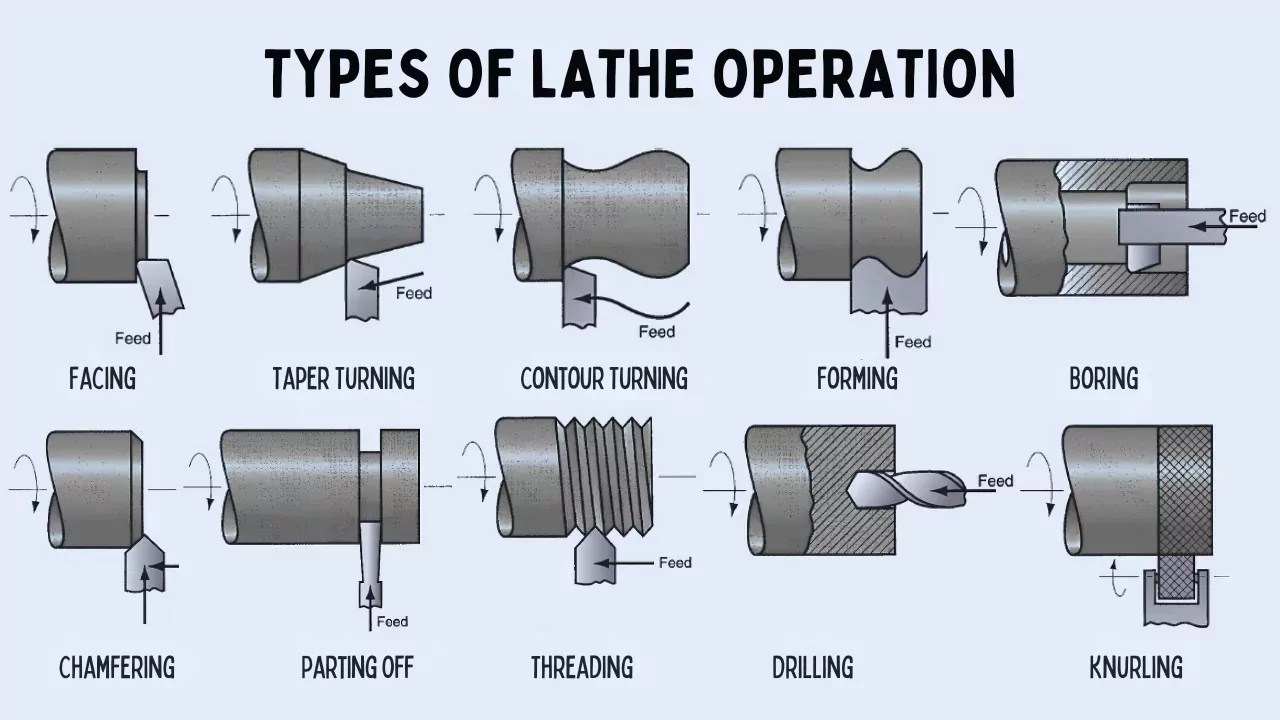 TYPES OF LATHE OPERATION

Feed
FACING

Feed
TAPER TURNING

Feed
CONTOUR TURNING

Feed
FORMING

Feed
BORING

CHAMFERING

Feed
PARTING OFF

Feed
THREADING

Feed
DRILLING

KNURLING