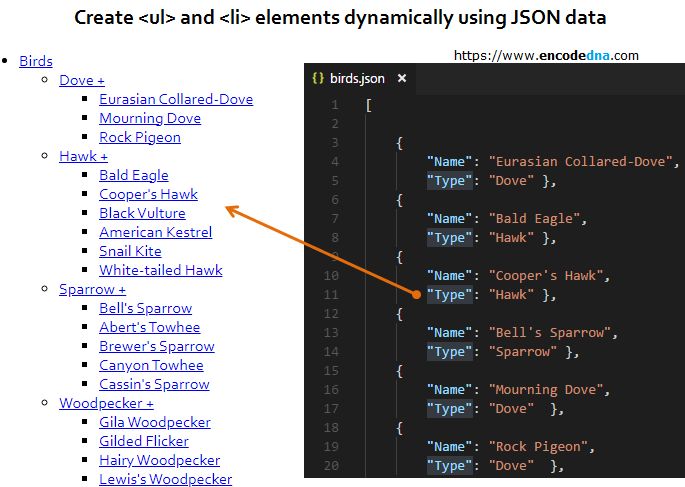 Create <ul> and <li> elements dynamically using JSON data

https://www.encodedna.com

- Birds
  - Dove +
    - Eurasian Collared-Dove
    - Mourning Dove
    - Rock Pigeon
  - Hawk +
    - Bald Eagle
    - Cooper's Hawk
    - Black Vulture
    - American Kestrel
    - Snail Kite
    - White-tailed Hawk
  - Sparrow +
    - Bell's Sparrow
    - Abert's Towhee
    - Brewer's Sparrow
    - Canyon Towhee
    - Cassin's Sparrow
  - Woodpecker +
    - Gila Woodpecker
    - Gilded Flicker
    - Hairy Woodpecker
    - Lewis's Woodpecker

{} birds.json ×

1 [
2
3 {
4 "Name": "Eurasian Collared-Dove",
5 "Type": "Dove" },
6 {
7 "Name": "Bald Eagle",
8 "Type": "Hawk" },
9 {
10 "Name": "Cooper's Hawk",
11 "Type": "Hawk" },
12 {
13 "Name": "Bell's Sparrow",
14 "Type": "Sparrow" },
15 {
16 "Name": "Mourning Dove",
17 "Type": "Dove" },
18 {
19 "Name": "Rock Pigeon",
20 "Type": "Dove" },