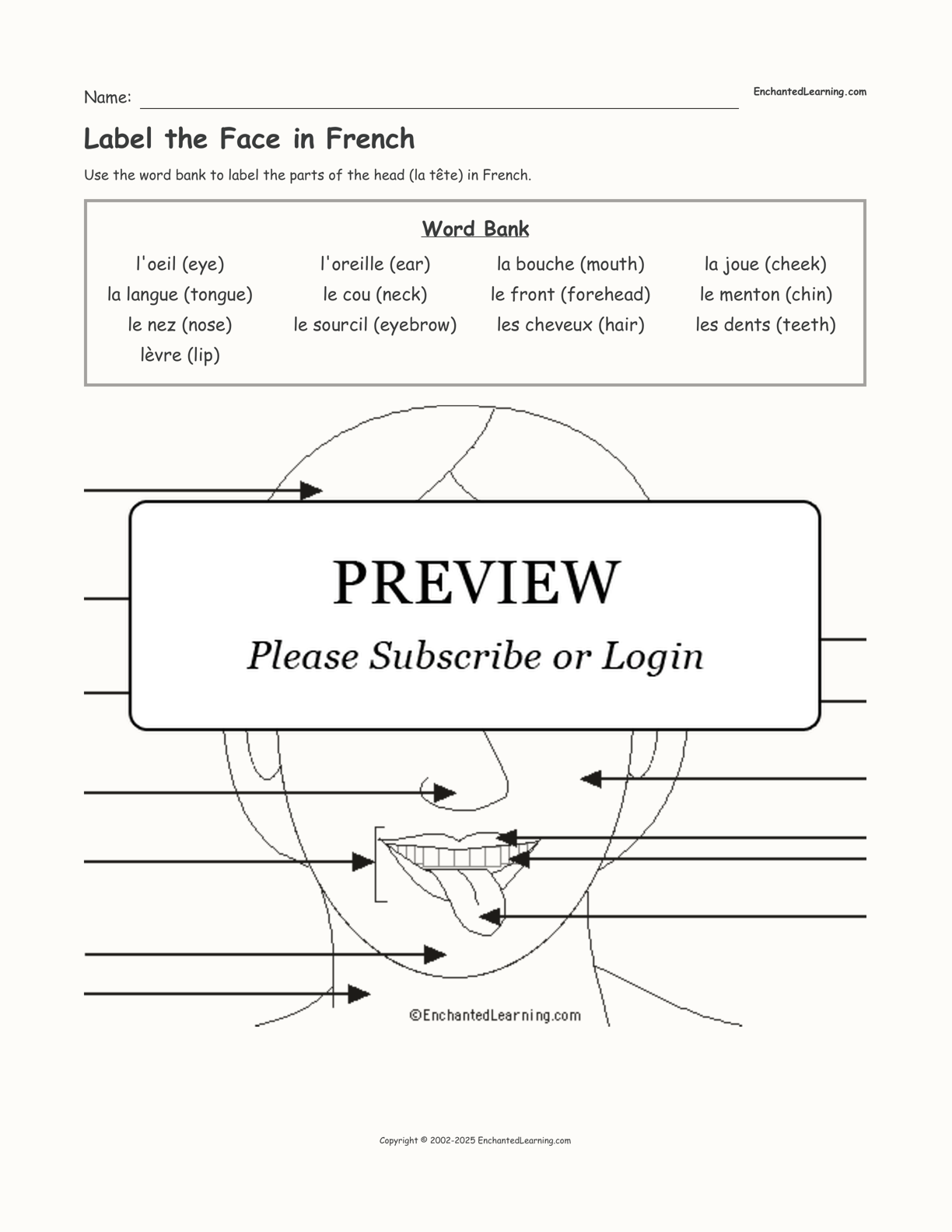 Name: EnchantedLearning.com

Label the Face in French

Use the word bank to label the parts of the head (la tête) in French.

Word Bank

| l'oeil (eye) | l'oreille (ear) | la bouche (mouth) | la joue (cheek) |
|---|---|---|---|
| la langue (tongue) | le cou (neck) | le front (forehead) | le menton (chin) |
| le nez (nose) | le sourcil (eyebrow) | les cheveux (hair) | les dents (teeth) |
| lèvre (lip) | | | |

PREVIEW

Please Subscribe or Login

©EnchantedLearning.com

Copyright © 2002-2025 EnchantedLearning.com