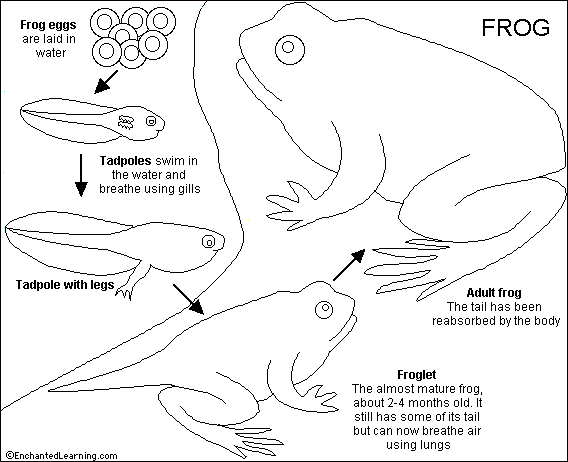 FROG

Frog eggs are laid in water

Tadpoles swim in the water and breathe using gills

Tadpole with legs

Adult frog
The tail has been reabsorbed by the body

Froglet
The almost mature frog, about 2-4 months old. It still has some of its tail but can now breathe air using lungs

©EnchantedLearning.com