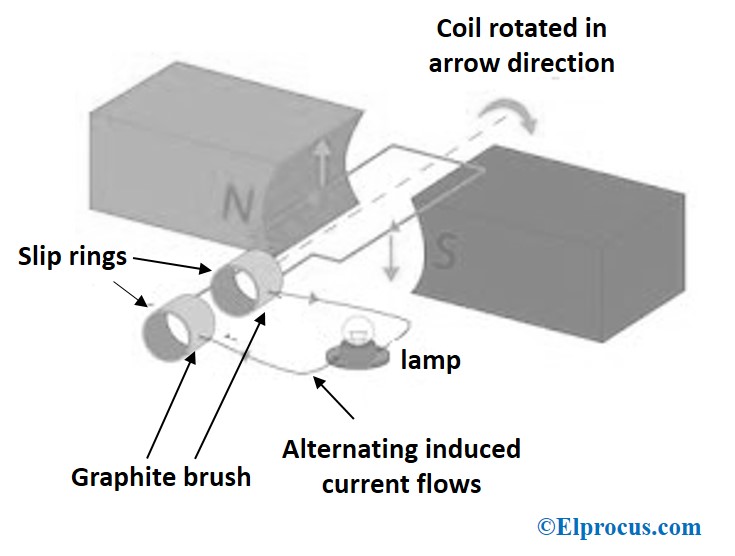 Coil rotated in arrow direction

N

S

Slip rings

lamp

Graphite brush

Alternating induced current flows

©Elprocus.com