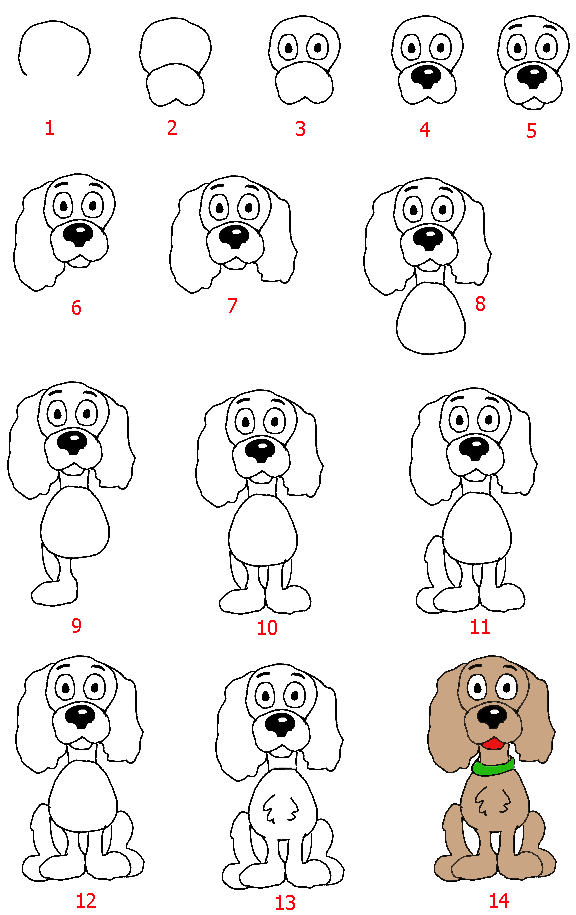 1 2 3 4 5

6 7 8

9 10 11

12 13 14