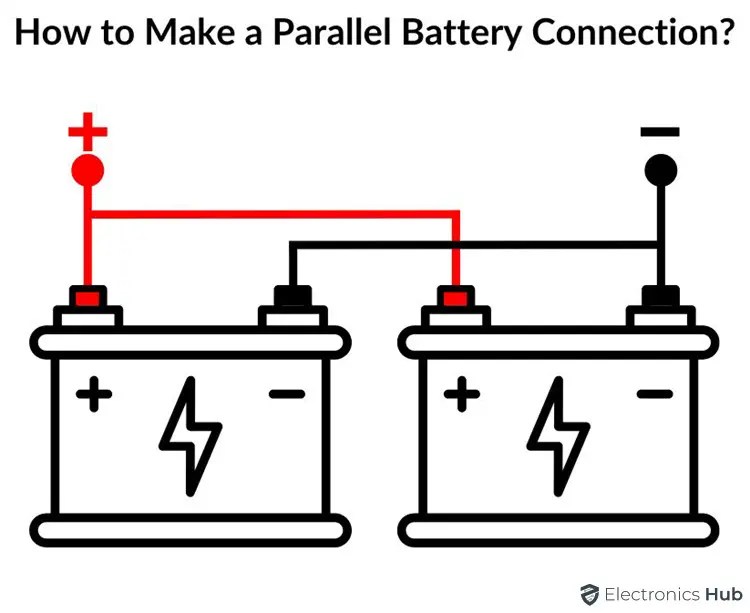 How to Make a Parallel Battery Connection?

+

−

+

−

+

−

Electronics Hub