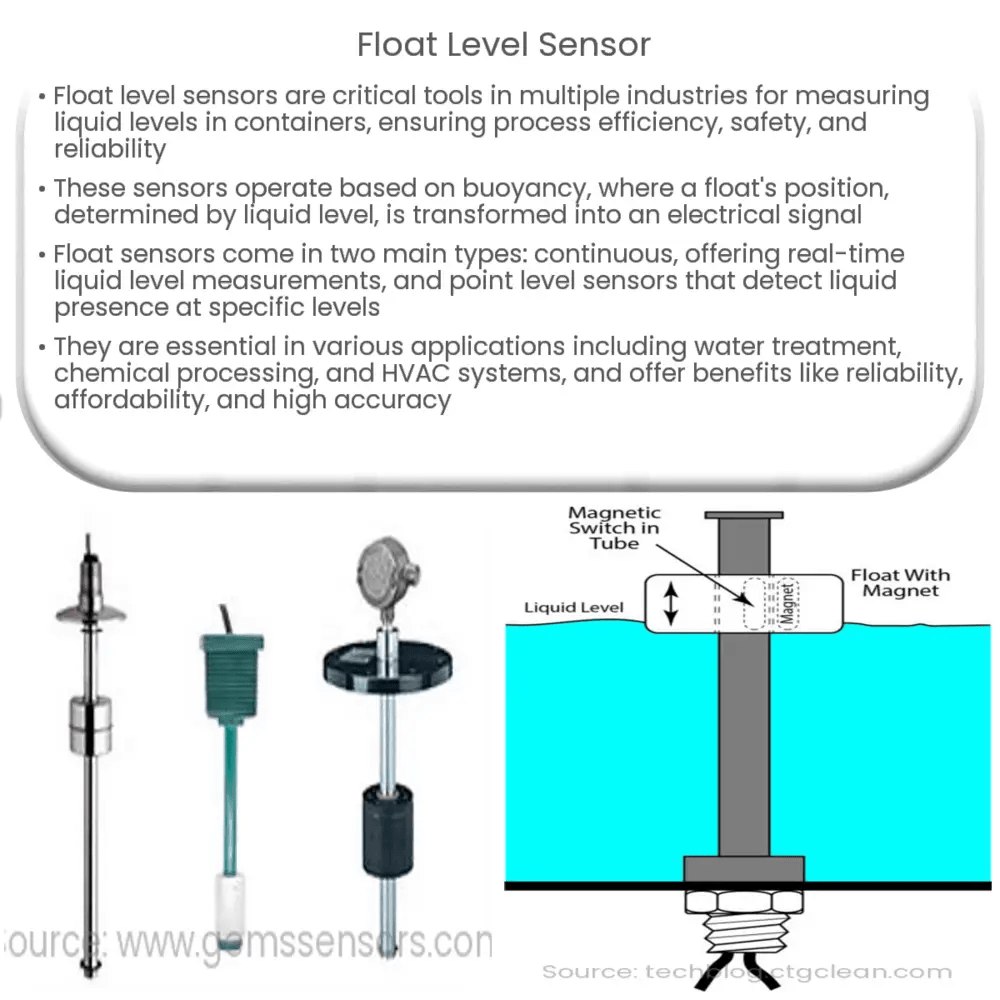 Float Level Sensor

• Float level sensors are critical tools in multiple industries for measuring liquid levels in containers, ensuring process efficiency, safety, and reliability

• These sensors operate based on buoyancy, where a float's position, determined by liquid level, is transformed into an electrical signal

• Float sensors come in two main types: continuous, offering real-time liquid level measurements, and point level sensors that detect liquid presence at specific levels

• They are essential in various applications including water treatment, chemical processing, and HVAC systems, and offer benefits like reliability, affordability, and high accuracy

ource: www.gemssensors.con

Magnetic Switch in Tube

Float With Magnet

Liquid Level

Magnet

Source: techblog.ctgclean.com