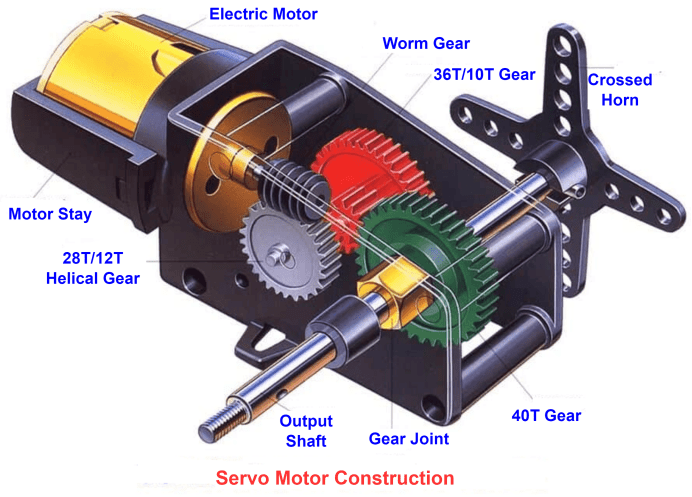 Electric Motor

Worm Gear

36T/10T Gear

Crossed Horn

Motor Stay

28T/12T Helical Gear

Output Shaft

Gear Joint

40T Gear

Servo Motor Construction