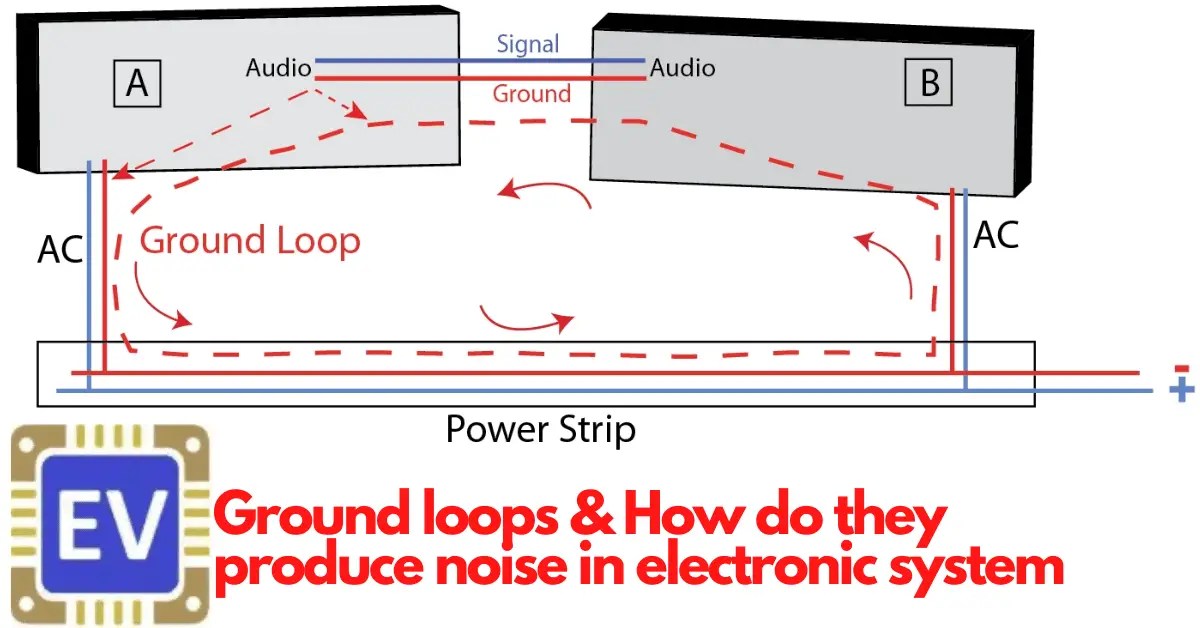 A

Audio

Signal

Ground

Audio

B

AC

Ground Loop

AC

-

+

Power Strip

EV

Ground loops & How do they produce noise in electronic system