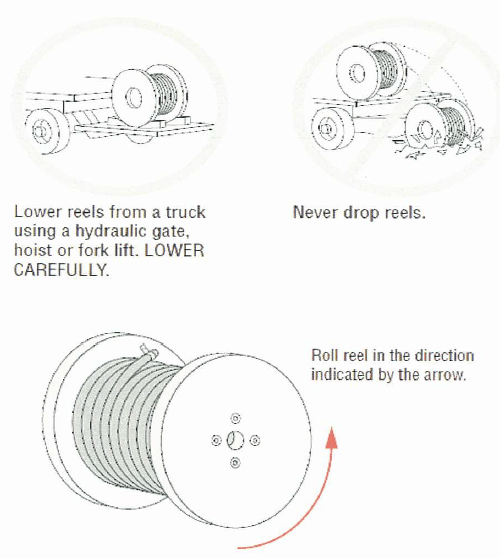 Lower reels from a truck using a hydraulic gate, hoist or fork lift. LOWER CAREFULLY.

Never drop reels.

Roll reel in the direction indicated by the arrow.