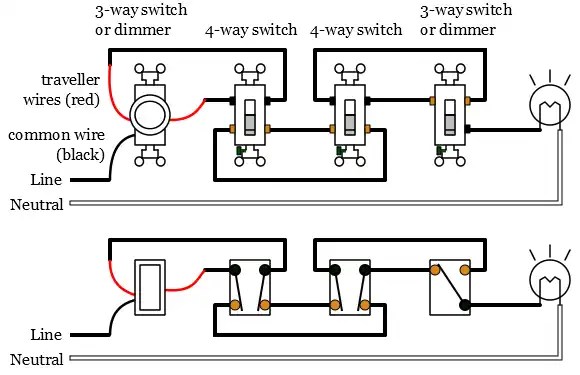 3-way switch or dimmer

4-way switch

4-way switch

3-way switch or dimmer

traveller wires (red)

common wire (black)

Line

Neutral

Line

Neutral