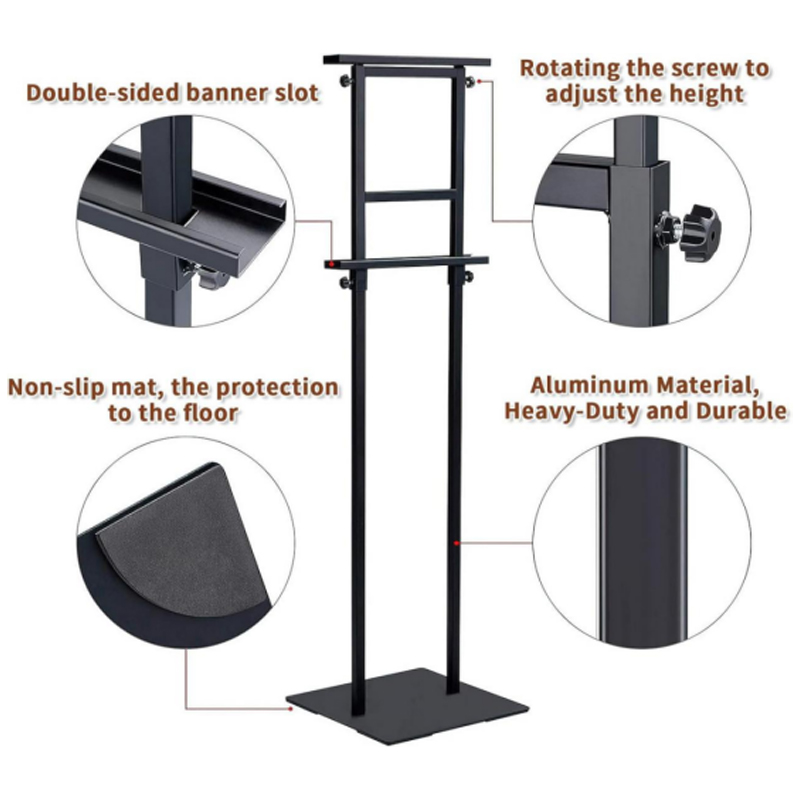 Double-sided banner slot

Rotating the screw to adjust the height

Non-slip mat, the protection to the floor

Aluminum Material, Heavy-Duty and Durable