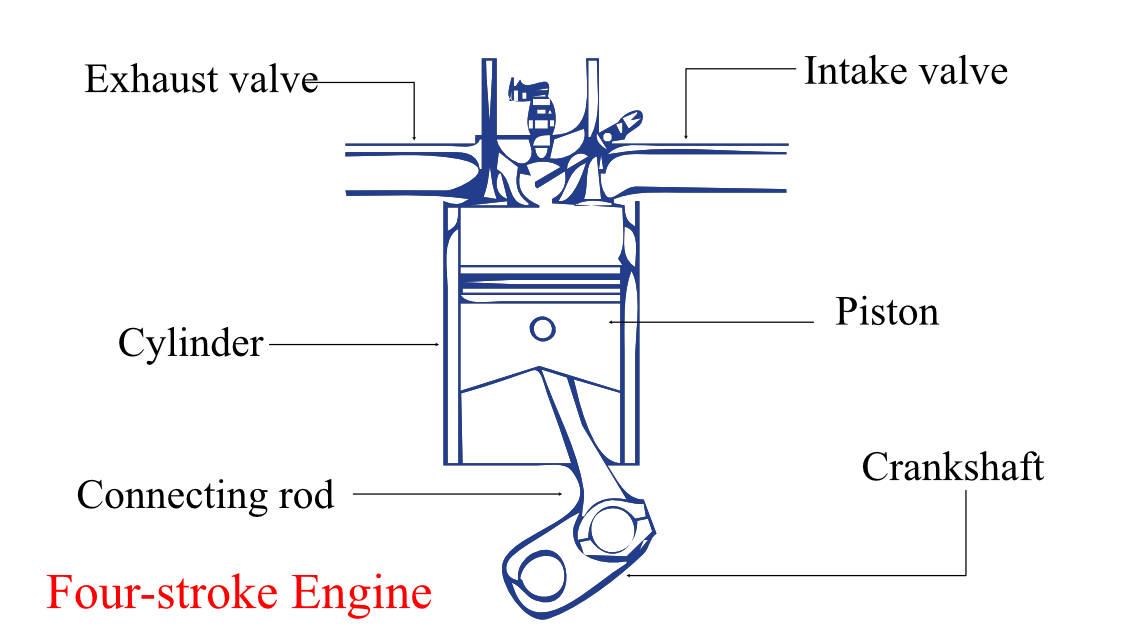 Exhaust valve

Intake valve

Piston

Cylinder

Crankshaft

Connecting rod

Four-stroke Engine