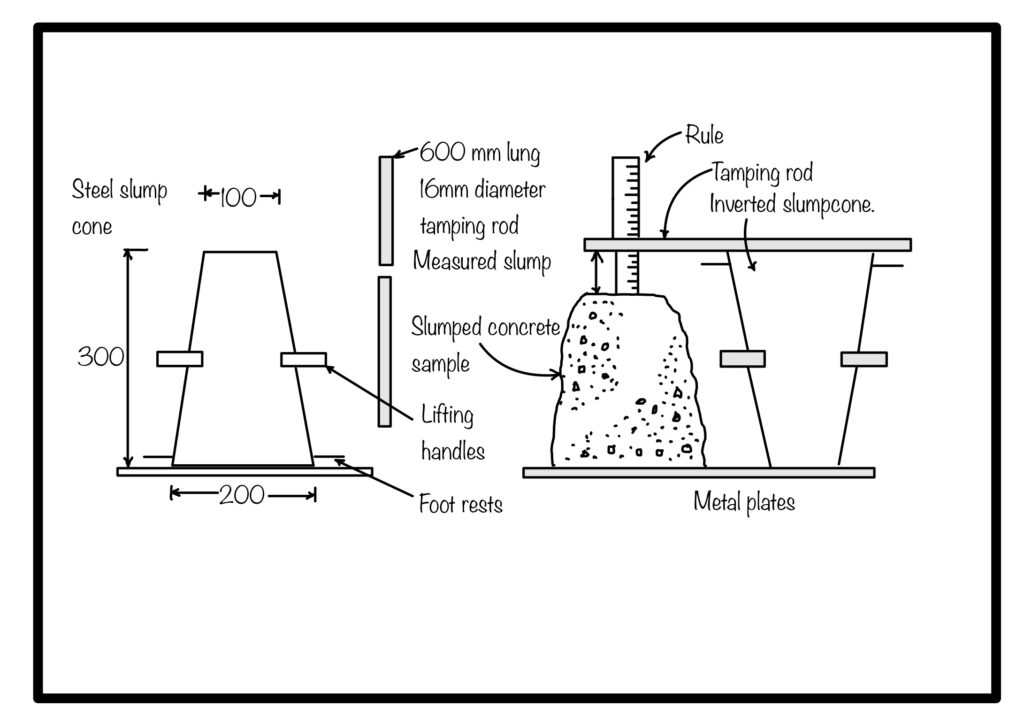 Steel slump cone

100

300

200

600 mm lung
16mm diameter
tamping rod

Measured slump

Slumped concrete sample

Lifting handles

Foot rests

Rule

Tamping rod

Inverted slumpcone.

Metal plates