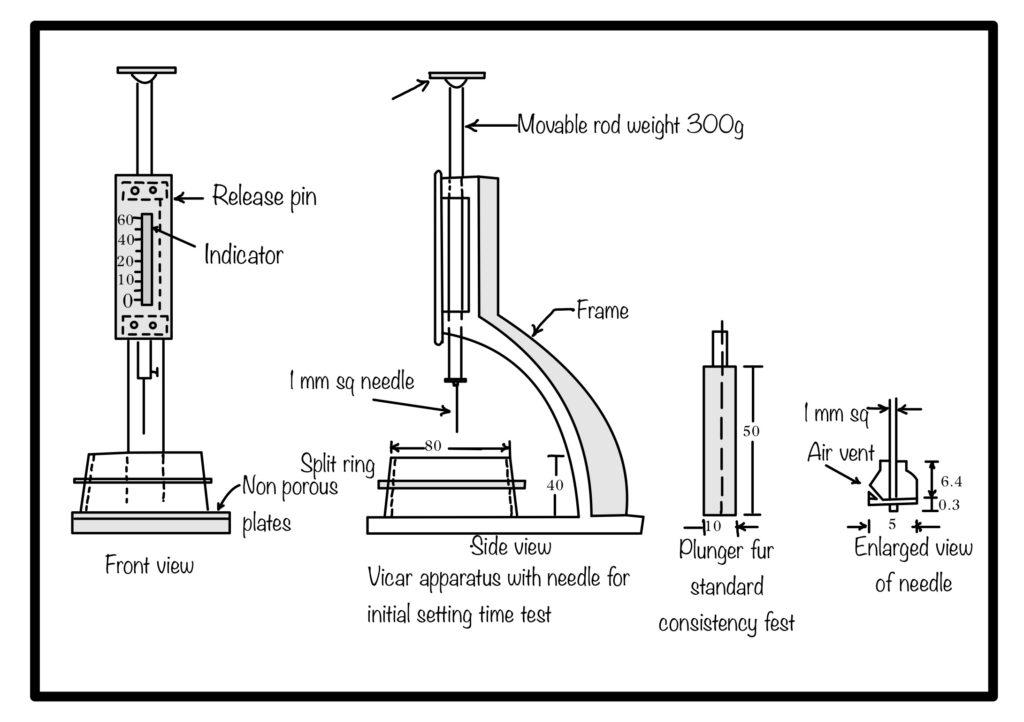 Release pin

60
40
20
10
0

Indicator

Non porous plates

Front view

Movable rod weight 300g

Frame

1 mm sq needle

Split ring

80

40

Side view

Vicar apparatus with needle for initial setting time test

50

10

Plunger fur standard consistency fest

1 mm sq

Air vent

6.4

0.3

5

Enlarged view of needle