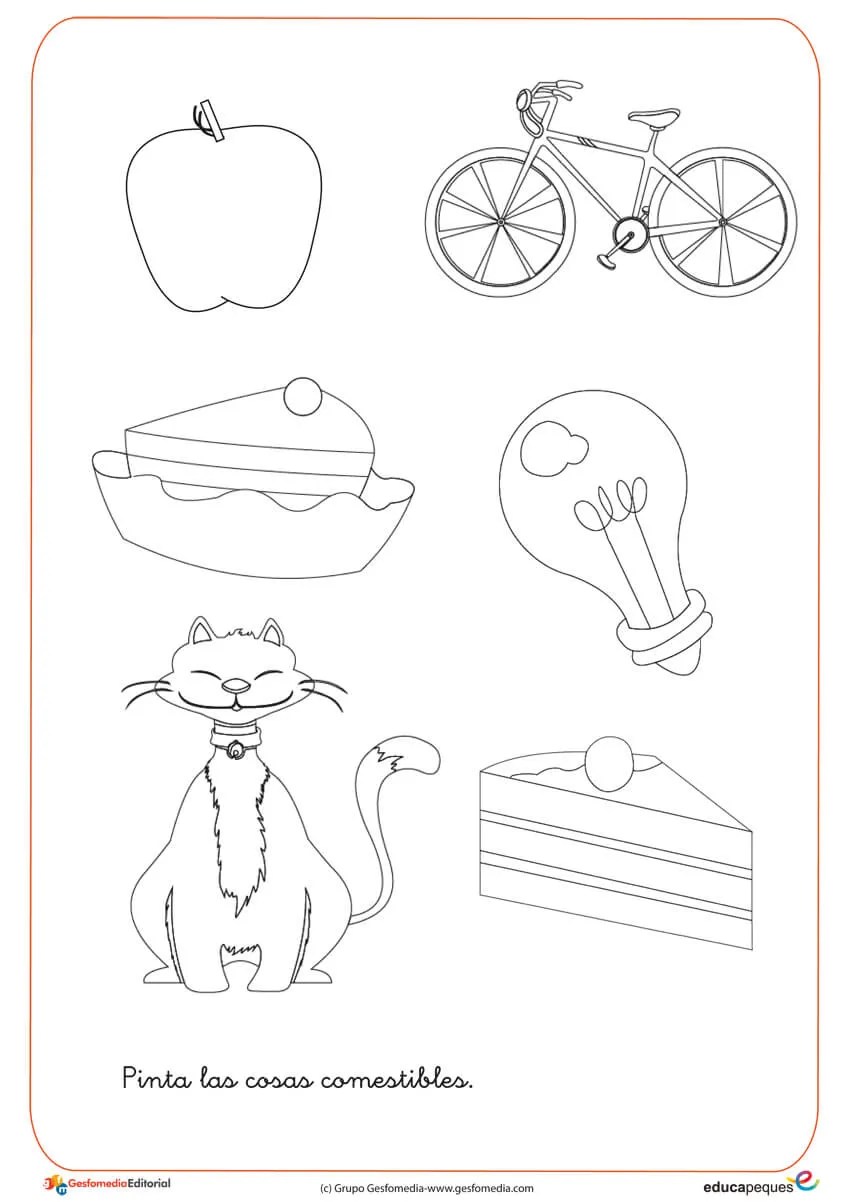 Pinta las cosas comestibles.

GesfomediaEditorial

(c) Grupo Gesfomedia-www.gesfomedia.com

educapeques