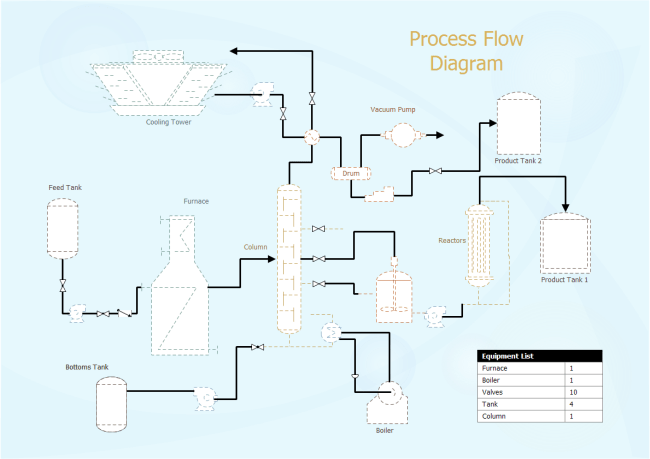 Process Flow Diagram

Cooling Tower

Vacuum Pump

Drum

Product Tank 2

Feed Tank

Furnace

Column

Reactors

Product Tank 1

Bottoms Tank

Boiler

| Equipment List | |
|---|---|
| Furnace | 1 |
| Boiler | 1 |
| Valves | 10 |
| Tank | 4 |
| Column | 1 |