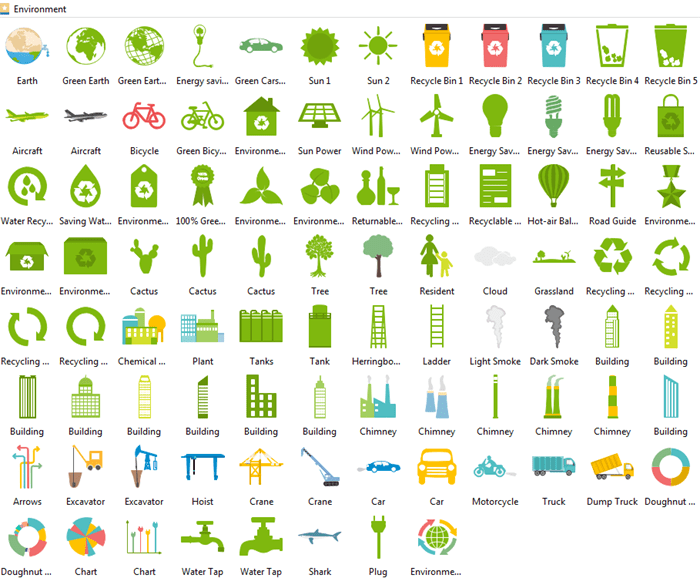 Environment

Earth Green Earth Green Eart... Energy savi... Green Cars... Sun 1 Sun 2 Recycle Bin 1 Recycle Bin 2 Recycle Bin 3 Recycle Bin 4 Recycle Bin 5

Aircraft Aircraft Bicycle Green Bicy... Environme... Sun Power Wind Pow... Wind Pow... Energy Sav... Energy Sav... Energy Sav... Reusable S...

Water Recy... Saving Wat... Environme... 100% Gree... Environme... Environme... Returnable... Recycling ... Recyclable ... Hot-air Bal... Road Guide Environme...

Environme... Environme... Cactus Cactus Cactus Tree Tree Resident Cloud Grassland Recycling ... Recycling ...

Recycling ... Recycling ... Chemical ... Plant Tanks Tank Herringbo... Ladder Light Smoke Dark Smoke Building Building

Building Building Building Building Building Building Chimney Chimney Chimney Chimney Chimney Building

Arrows Excavator Excavator Hoist Crane Crane Car Car Motorcycle Truck Dump Truck Doughnut ...

Doughnut ... Chart Chart Water Tap Water Tap Shark Plug Environme...