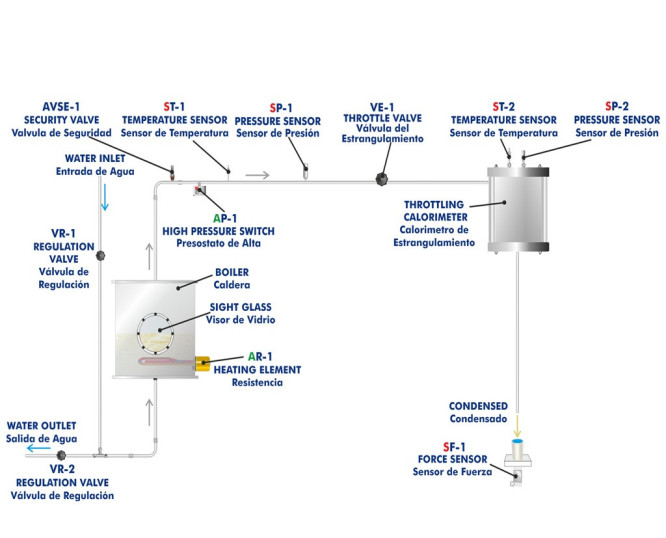 AVSE-1
SECURITY VALVE
Valvula de Seguridad

ST-1
TEMPERATURE SENSOR
Sensor de Temperatura

SP-1
PRESSURE SENSOR
Sensor de Presión

VE-1
THROTTLE VALVE
Válvula del Estrangulamiento

ST-2
TEMPERATURE SENSOR
Sensor de Temperatura

SP-2
PRESSURE SENSOR
Sensor de Presión

WATER INLET
Entrada de Agua

AP-1
HIGH PRESSURE SWITCH
Presostato de Alta

THROTTLING CALORIMETER
Calorimetro de Estrangulamiento

VR-1
REGULATION VALVE
Válvula de Regulación

BOILER
Caldera

SIGHT GLASS
Visor de Vidrio

AR-1
HEATING ELEMENT
Resistencia

CONDENSED
Condensado

WATER OUTLET
Salida de Agua

VR-2
REGULATION VALVE
Válvula de Regulación

SF-1
FORCE SENSOR
Sensor de Fuerza