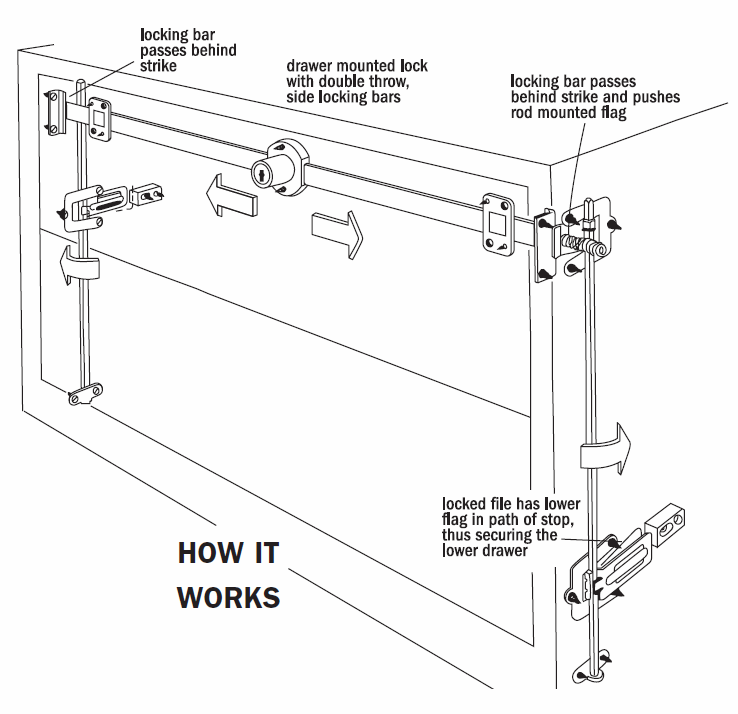 locking bar passes behind strike

drawer mounted lock with double throw, side locking bars

locking bar passes behind strike and pushes rod mounted flag

locked file has lower flag in path of stop, thus securing the lower drawer

HOW IT WORKS