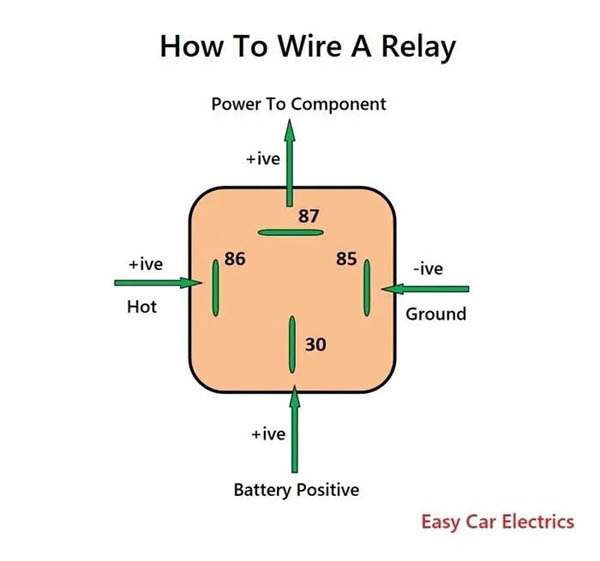 How To Wire A Relay

Power To Component

+ive

87

+ive

86

85

-ive

Hot

Ground

30

+ive

Battery Positive

Easy Car Electrics