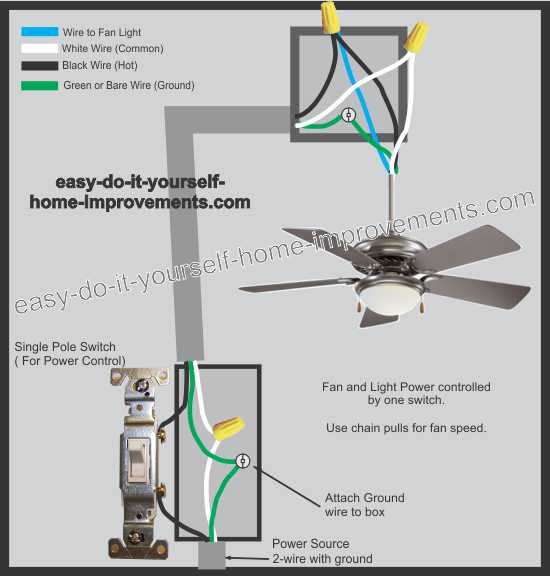 Wire to Fan Light
White Wire (Common)
Black Wire (Hot)
Green or Bare Wire (Ground)

easy-do-it-yourself-home-improvements.com

easy-do-it-yourself-home-improvements.com

Single Pole Switch
( For Power Control)

Fan and Light Power controlled by one switch.

Use chain pulls for fan speed.

Attach Ground wire to box

Power Source
2-wire with ground