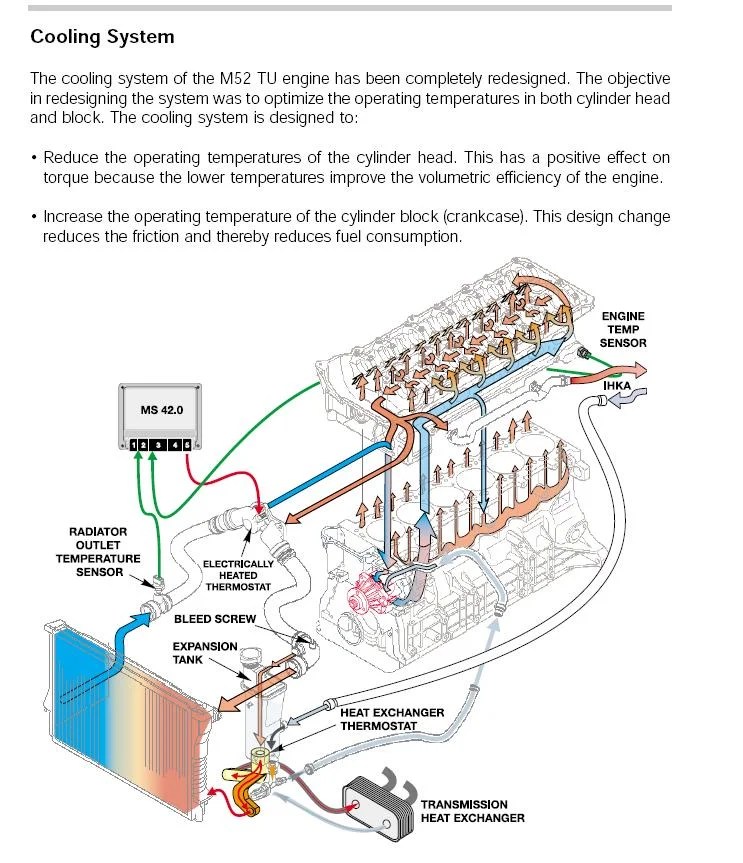 Cooling System

The cooling system of the M52 TU engine has been completely redesigned. The objective in redesigning the system was to optimize the operating temperatures in both cylinder head and block. The cooling system is designed to:

• Reduce the operating temperatures of the cylinder head. This has a positive effect on torque because the lower temperatures improve the volumetric efficiency of the engine.

• Increase the operating temperature of the cylinder block (crankcase). This design change reduces the friction and thereby reduces fuel consumption.

ENGINE TEMP SENSOR

IHKA

MS 42.0

1 2 3 4 5

RADIATOR OUTLET TEMPERATURE SENSOR

ELECTRICALLY HEATED THERMOSTAT

BLEED SCREW

EXPANSION TANK

HEAT EXCHANGER THERMOSTAT

TRANSMISSION HEAT EXCHANGER