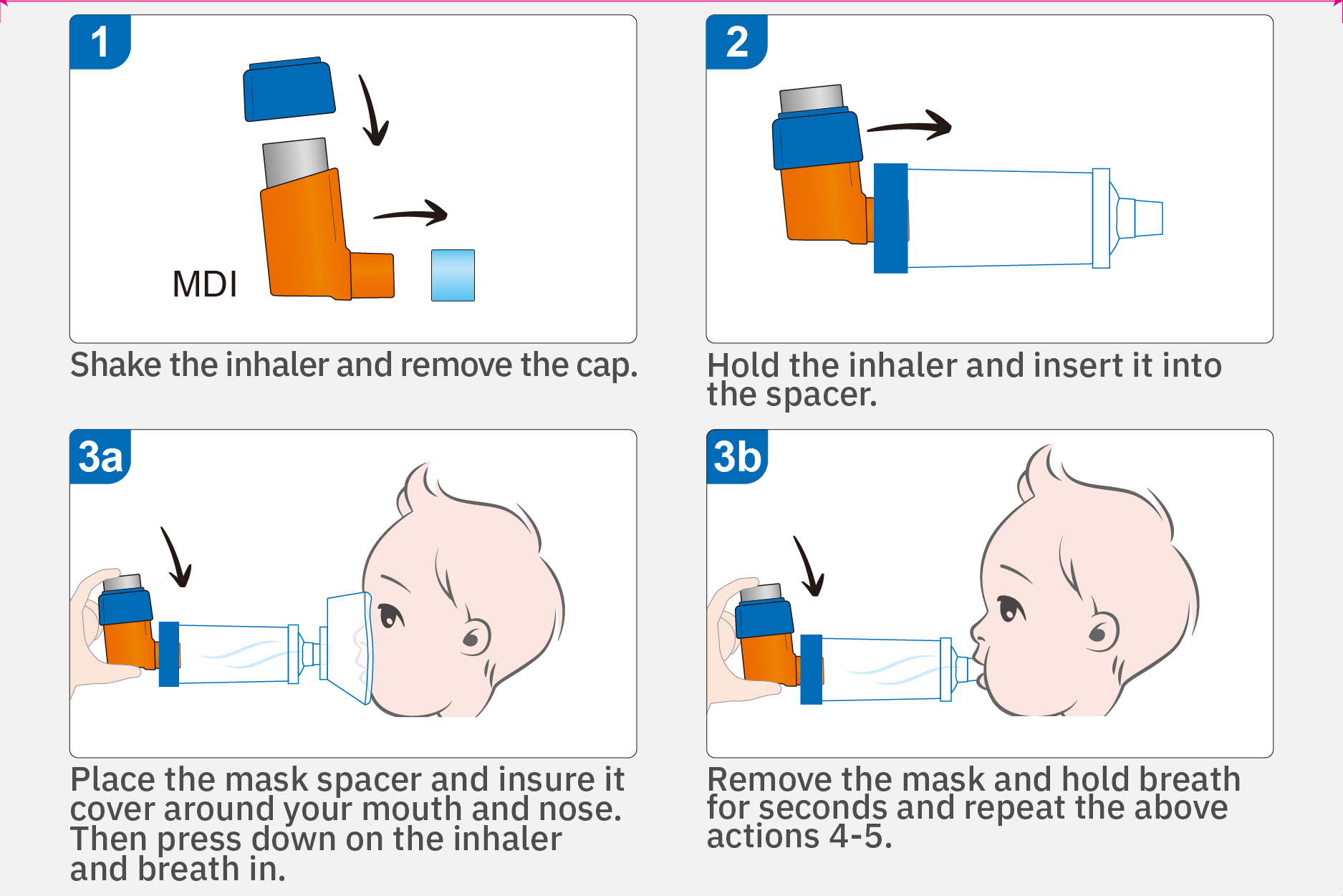 1

MDI

Shake the inhaler and remove the cap.

2

Hold the inhaler and insert it into the spacer.

3a

Place the mask spacer and insure it cover around your mouth and nose. Then press down on the inhaler and breath in.

3b

Remove the mask and hold breath for seconds and repeat the above actions 4-5.