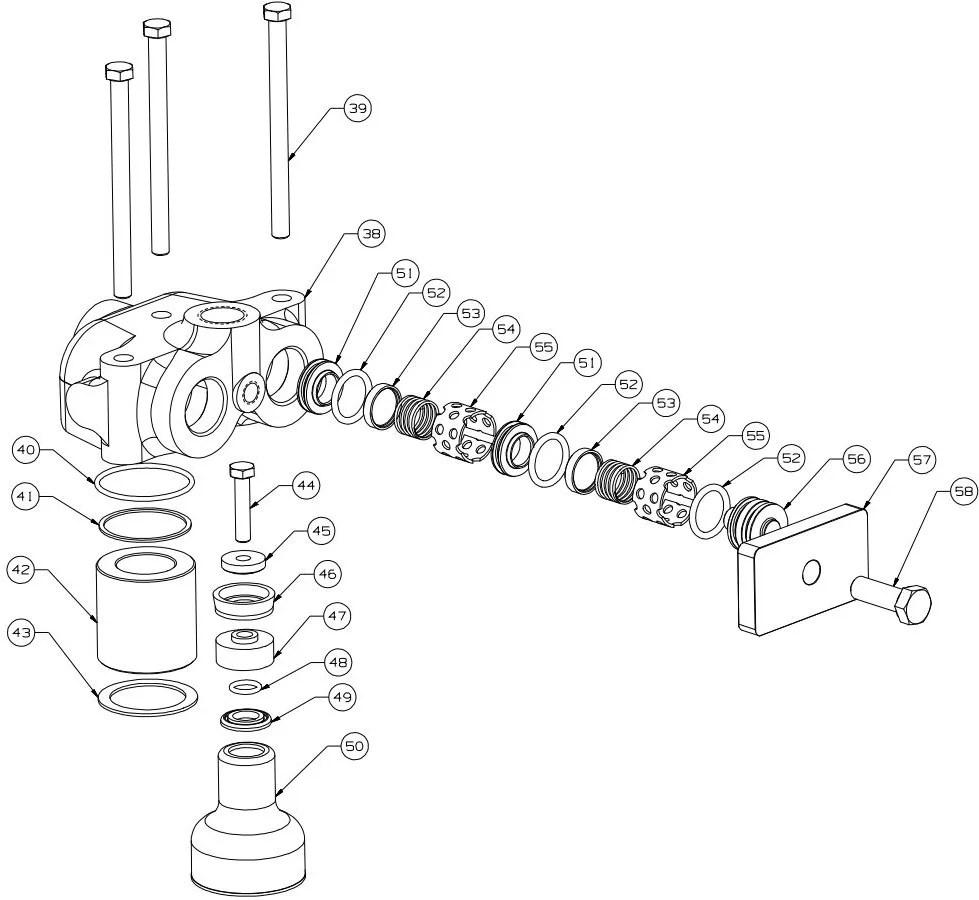 39
38
51
52
53
54
55
51
52
53
54
55
52
56
57
58
40
41
42
43
44
45
46
47
48
49
50