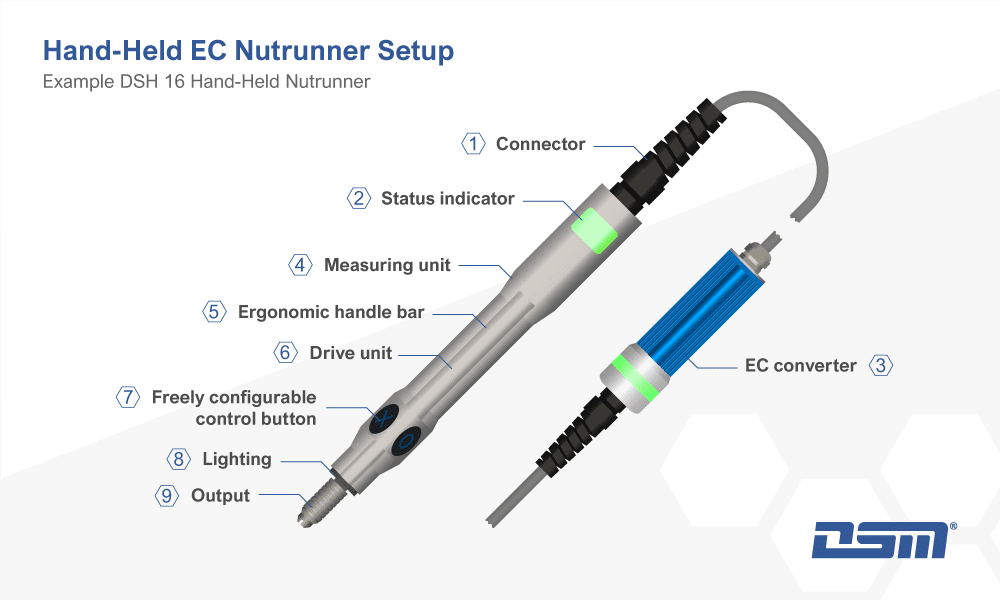 Hand-Held EC Nutrunner Setup
Example DSH 16 Hand-Held Nutrunner

1 Connector

2 Status indicator

4 Measuring unit

5 Ergonomic handle bar

6 Drive unit

7 Freely configurable control button

8 Lighting

9 Output

EC converter 3

DSM®