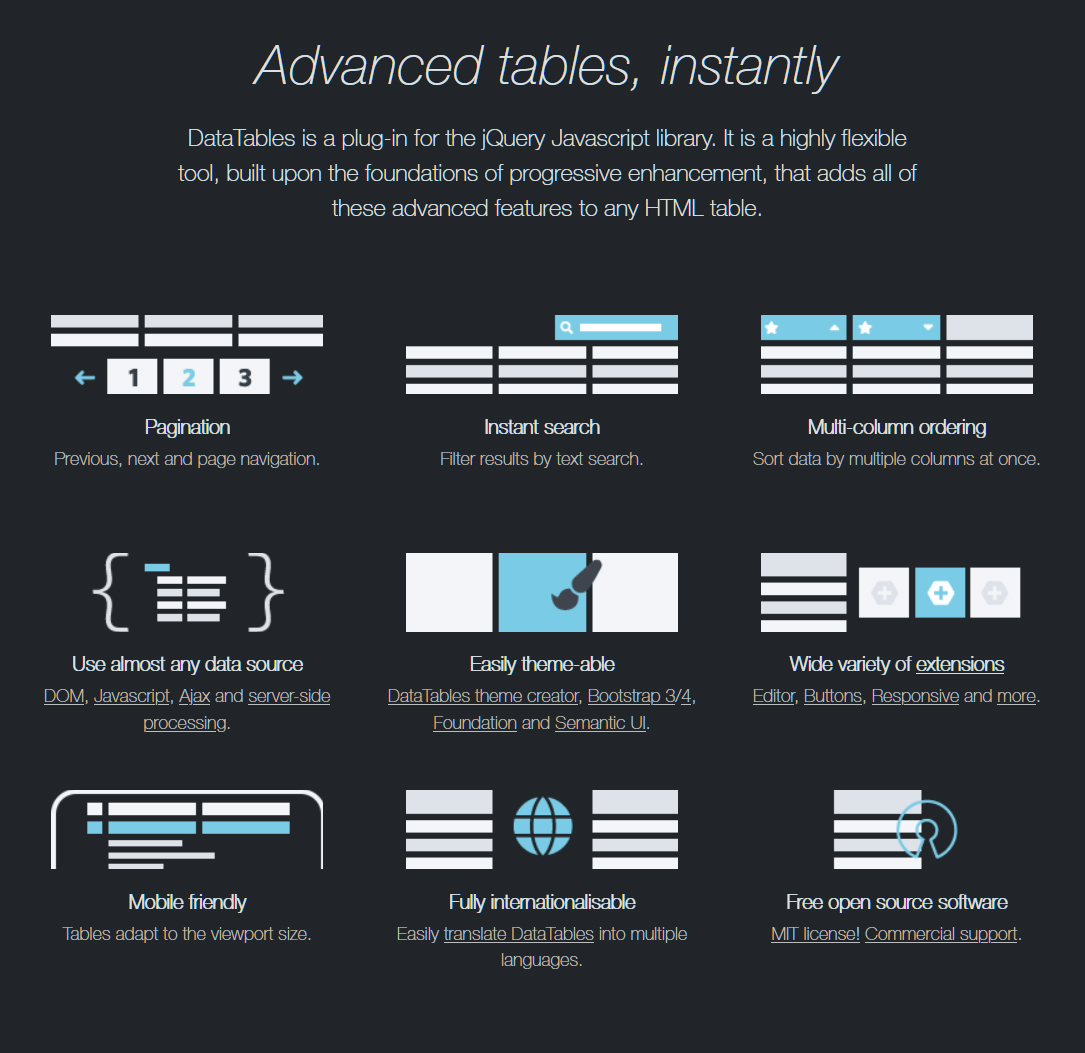 Advanced tables, instantly

DataTables is a plug-in for the jQuery Javascript library. It is a highly flexible tool, built upon the foundations of progressive enhancement, that adds all of these advanced features to any HTML table.

1 2 3

Pagination
Previous, next and page navigation.

Instant search
Filter results by text search.

Multi-column ordering
Sort data by multiple columns at once.

Use almost any data source
DOM, Javascript, Ajax and server-side processing.

Easily theme-able
DataTables theme creator, Bootstrap 3/4, Foundation and Semantic UI.

Wide variety of extensions
Editor, Buttons, Responsive and more.

Mobile friendly
Tables adapt to the viewport size.

Fully internationalisable
Easily translate DataTables into multiple languages.

Free open source software
MIT license! Commercial support.