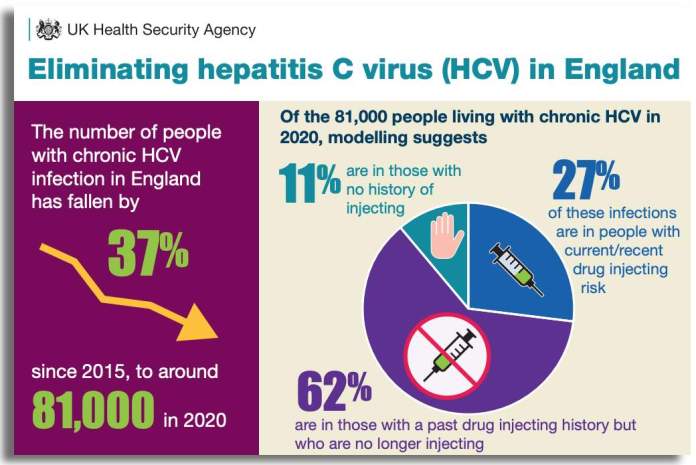 UK Health Security Agency

Eliminating hepatitis C virus (HCV) in England

The number of people with chronic HCV infection in England has fallen by

37%

since 2015, to around

81,000 in 2020

Of the 81,000 people living with chronic HCV in 2020, modelling suggests

11% are in those with no history of injecting

27% of these infections are in people with current/recent drug injecting risk

62% are in those with a past drug injecting history but who are no longer injecting