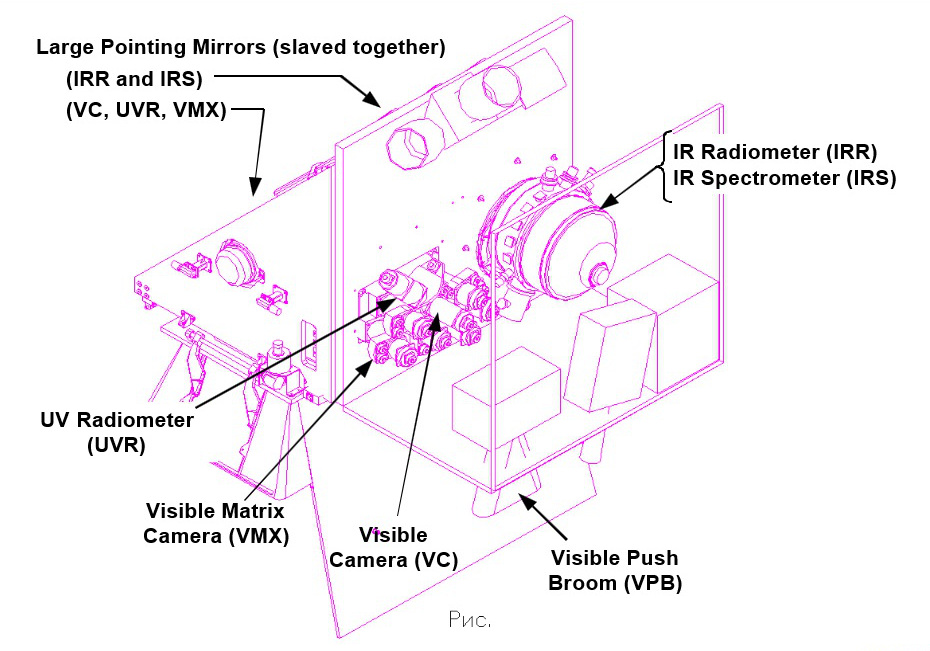 Large Pointing Mirrors (slaved together)
(IRR and IRS)
(VC, UVR, VMX)

IR Radiometer (IRR)
IR Spectrometer (IRS)

UV Radiometer (UVR)

Visible Matrix Camera (VMX)

Visible Camera (VC)

Visible Push Broom (VPB)

Рис.