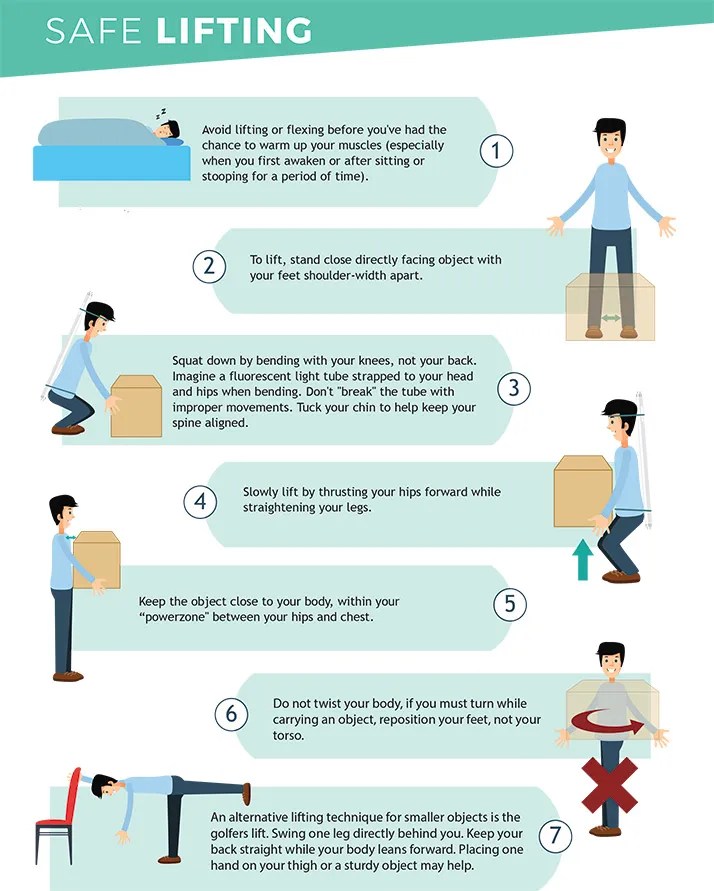 SAFE LIFTING

Avoid lifting or flexing before you've had the chance to warm up your muscles (especially when you first awaken or after sitting or stooping for a period of time).

1

2

To lift, stand close directly facing object with your feet shoulder-width apart.

Squat down by bending with your knees, not your back. Imagine a fluorescent light tube strapped to your head and hips when bending. Don't "break" the tube with improper movements. Tuck your chin to help keep your spine aligned.

3

4

Slowly lift by thrusting your hips forward while straightening your legs.

Keep the object close to your body, within your "powerzone" between your hips and chest.

5

6

Do not twist your body, if you must turn while carrying an object, reposition your feet, not your torso.

An alternative lifting technique for smaller objects is the golfers lift. Swing one leg directly behind you. Keep your back straight while your body leans forward. Placing one hand on your thigh or a sturdy object may help.

7