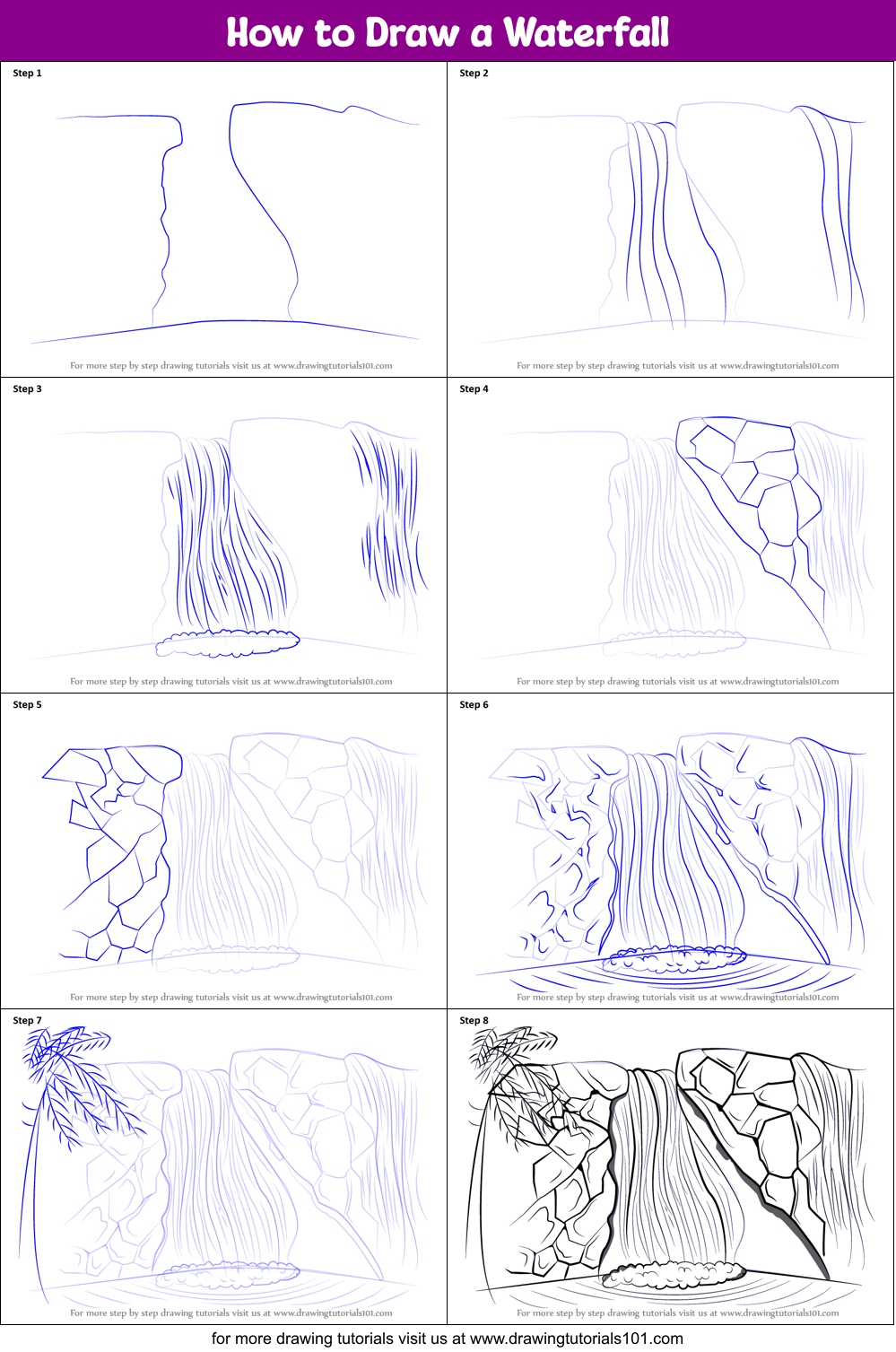 How to Draw a Waterfall

Step 1

For more step by step drawing tutorials visit us at www.drawingtutorials101.com

Step 2

For more step by step drawing tutorials visit us at www.drawingtutorials101.com

Step 3

For more step by step drawing tutorials visit us at www.drawingtutorials101.com

Step 4

For more step by step drawing tutorials visit us at www.drawingtutorials101.com

Step 5

For more step by step drawing tutorials visit us at www.drawingtutorials101.com

Step 6

For more step by step drawing tutorials visit us at www.drawingtutorials101.com

Step 7

For more step by step drawing tutorials visit us at www.drawingtutorials101.com

Step 8

For more step by step drawing tutorials visit us at www.drawingtutorials101.com

for more drawing tutorials visit us at www.drawingtutorials101.com