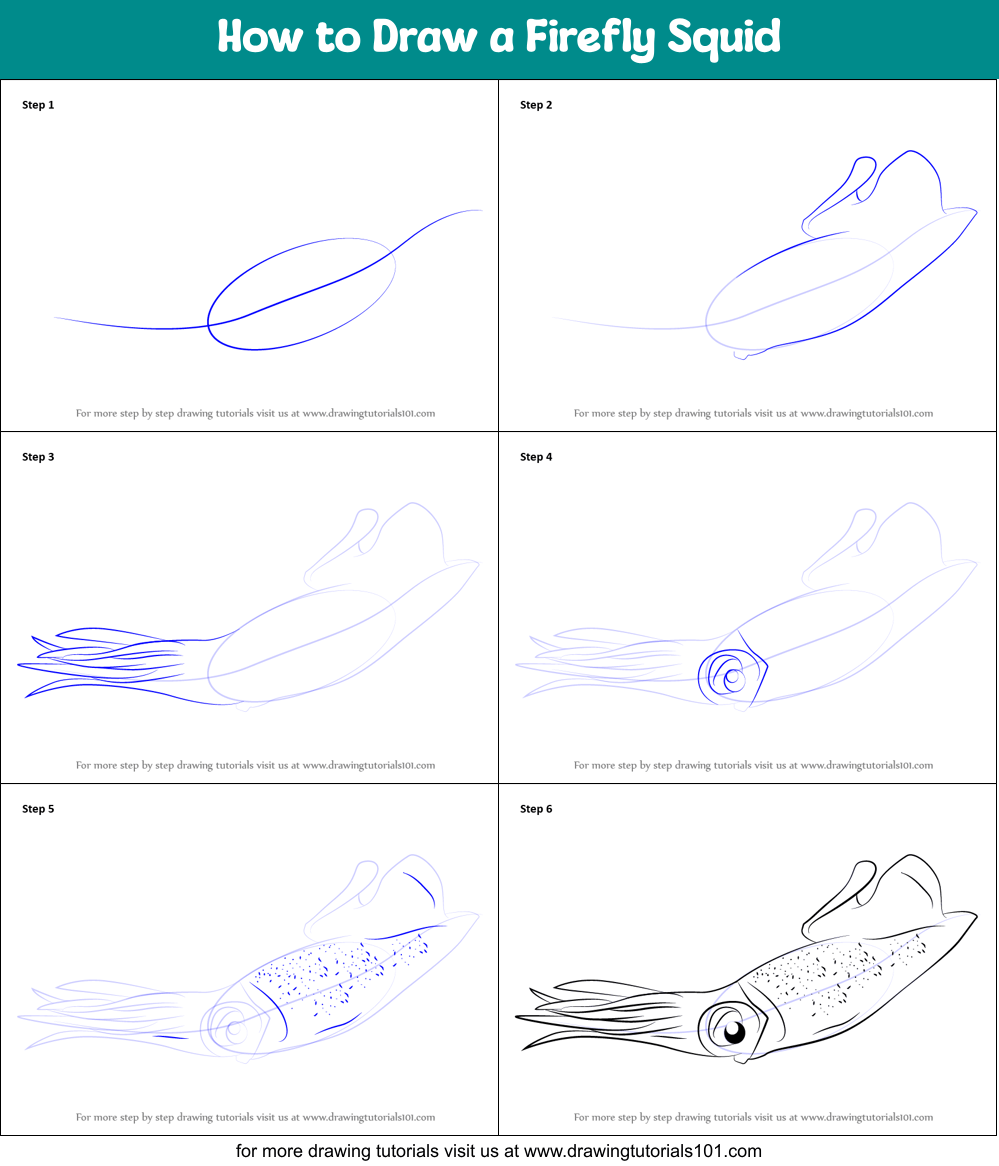 How to Draw a Firefly Squid

Step 1

For more step by step drawing tutorials visit us at www.drawingtutorials101.com

Step 2

For more step by step drawing tutorials visit us at www.drawingtutorials101.com

Step 3

For more step by step drawing tutorials visit us at www.drawingtutorials101.com

Step 4

For more step by step drawing tutorials visit us at www.drawingtutorials101.com

Step 5

For more step by step drawing tutorials visit us at www.drawingtutorials101.com

Step 6

For more step by step drawing tutorials visit us at www.drawingtutorials101.com

for more drawing tutorials visit us at www.drawingtutorials101.com