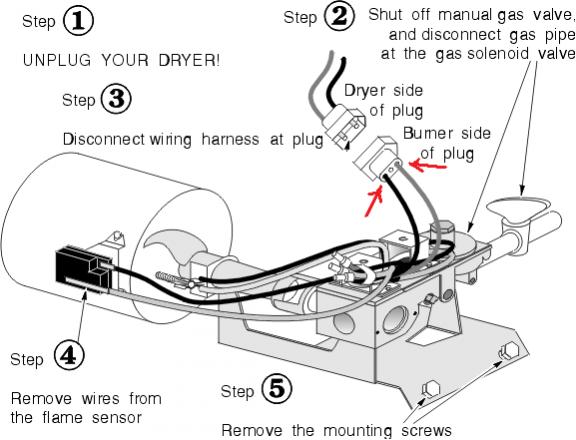 Step ①

UNPLUG YOUR DRYER!

Step ②

Shut off manual gas valve, and disconnect gas pipe at the gas solenoid valve

Step ③

Disconnect wiring harness at plug

Dryer side of plug

Burner side of plug

Step ④

Remove wires from the flame sensor

Step ⑤

Remove the mounting screws