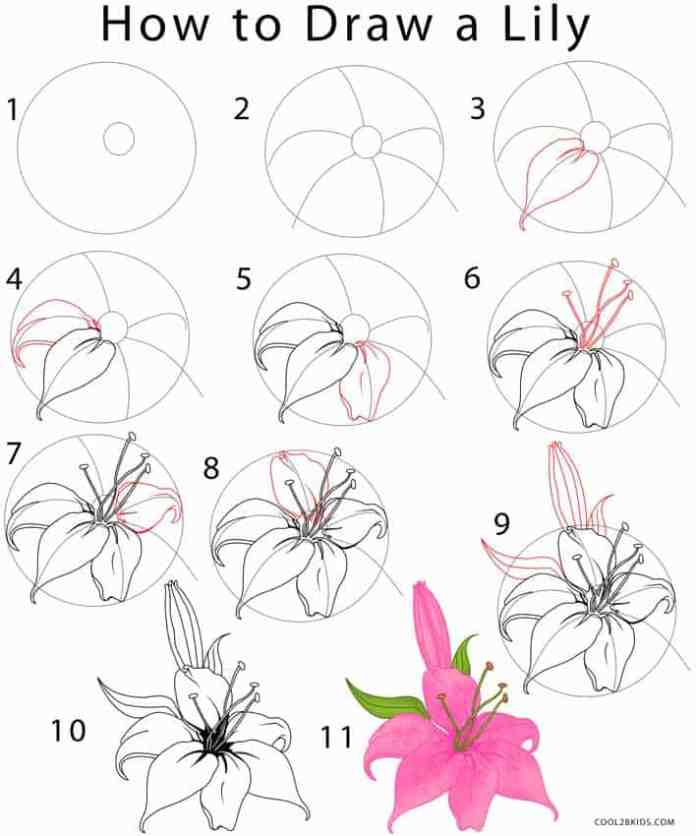 How to Draw a Lily

1

2

3

4

5

6

7

8

9

10

11

COOL2BKIDS.COM