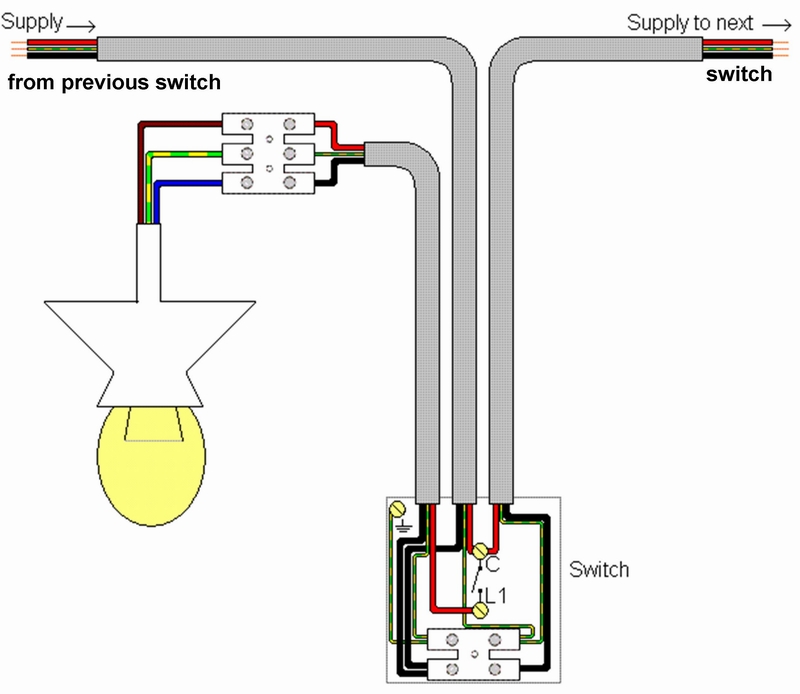 Supply →
from previous switch

Supply to next →
switch

C
L1
Switch