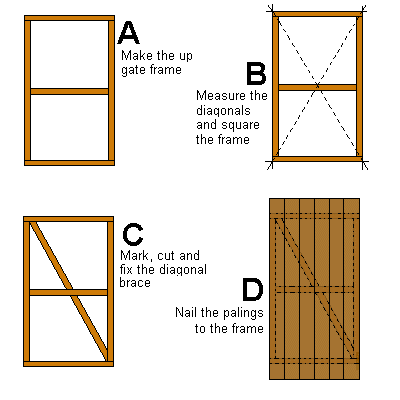 A

Make the up gate frame

B

Measure the diagonals and square the frame

C

Mark, cut and fix the diagonal brace

D

Nail the palings to the frame