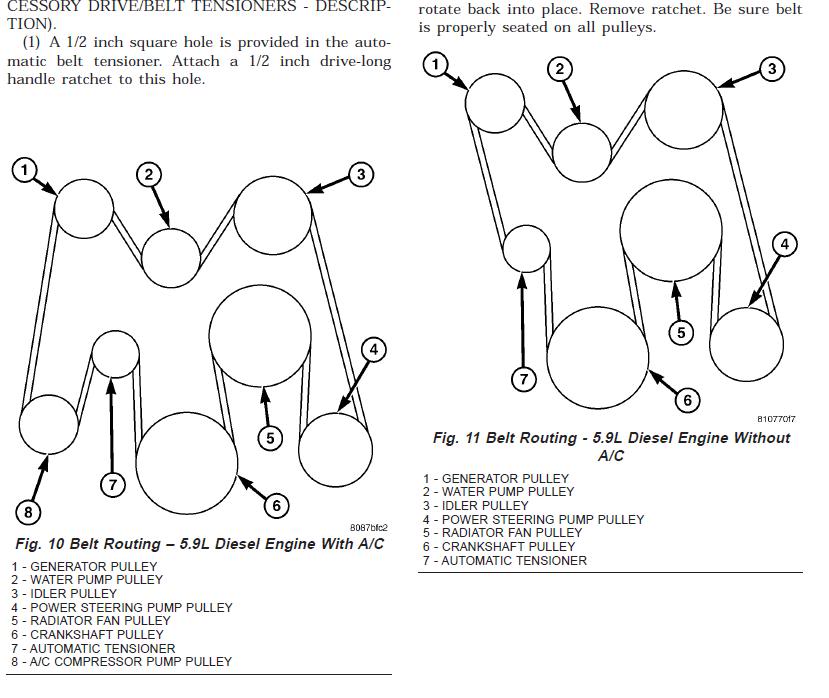 CESSORY DRIVE/BELT TENSIONERS - DESCRIPTION).

(1) A 1/2 inch square hole is provided in the automatic belt tensioner. Attach a 1/2 inch drive-long handle ratchet to this hole.

1
2
3
4
5
6
7
8

8087bfc2

Fig. 10 Belt Routing – 5.9L Diesel Engine With A/C

1 - GENERATOR PULLEY
2 - WATER PUMP PULLEY
3 - IDLER PULLEY
4 - POWER STEERING PUMP PULLEY
5 - RADIATOR FAN PULLEY
6 - CRANKSHAFT PULLEY
7 - AUTOMATIC TENSIONER
8 - A/C COMPRESSOR PUMP PULLEY

rotate back into place. Remove ratchet. Be sure belt is properly seated on all pulleys.

1
2
3
4
5
6
7

810770f7

Fig. 11 Belt Routing - 5.9L Diesel Engine Without A/C

1 - GENERATOR PULLEY
2 - WATER PUMP PULLEY
3 - IDLER PULLEY
4 - POWER STEERING PUMP PULLEY
5 - RADIATOR FAN PULLEY
6 - CRANKSHAFT PULLEY
7 - AUTOMATIC TENSIONER