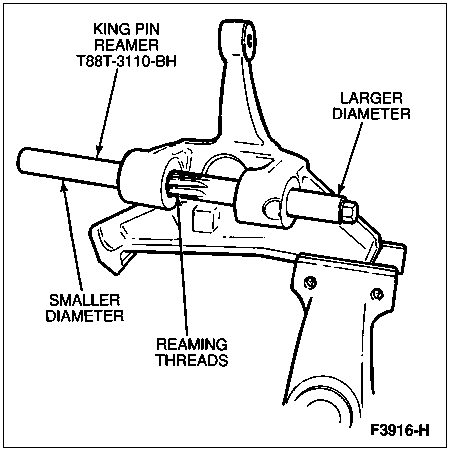 KING PIN REAMER T88T-3110-BH

LARGER DIAMETER

SMALLER DIAMETER

REAMING THREADS

F3916-H