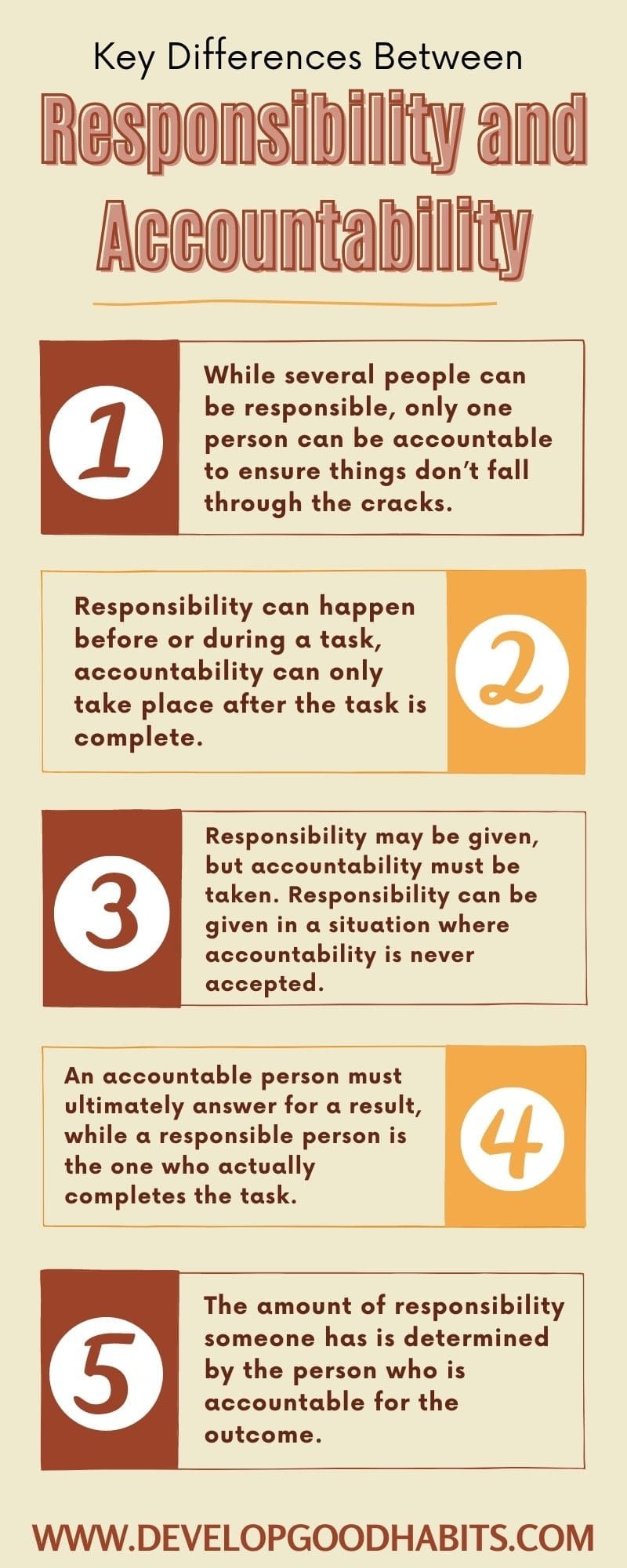 Key Differences Between
Responsibility and Accountability

1
While several people can be responsible, only one person can be accountable to ensure things don't fall through the cracks.

Responsibility can happen before or during a task, accountability can only take place after the task is complete.
2

3
Responsibility may be given, but accountability must be taken. Responsibility can be given in a situation where accountability is never accepted.

An accountable person must ultimately answer for a result, while a responsible person is the one who actually completes the task.
4

5
The amount of responsibility someone has is determined by the person who is accountable for the outcome.

WWW.DEVELOPGOODHABITS.COM