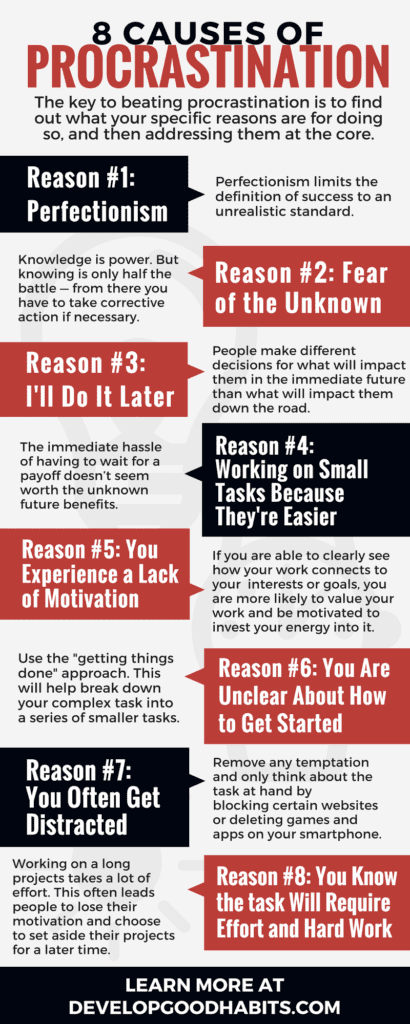 8 CAUSES OF
PROCRASTINATION

The key to beating procrastination is to find out what your specific reasons are for doing so, and then addressing them at the core.

Reason #1: Perfectionism

Perfectionism limits the definition of success to an unrealistic standard.

Knowledge is power. But knowing is only half the battle — from there you have to take corrective action if necessary.

Reason #2: Fear of the Unknown

Reason #3: I'll Do It Later

People make different decisions for what will impact them in the immediate future than what will impact them down the road.

The immediate hassle of having to wait for a payoff doesn't seem worth the unknown future benefits.

Reason #4: Working on Small Tasks Because They're Easier

Reason #5: You Experience a Lack of Motivation

If you are able to clearly see how your work connects to your interests or goals, you are more likely to value your work and be motivated to invest your energy into it.

Use the "getting things done" approach. This will help break down your complex task into a series of smaller tasks.

Reason #6: You Are Unclear About How to Get Started

Reason #7: You Often Get Distracted

Remove any temptation and only think about the task at hand by blocking certain websites or deleting games and apps on your smartphone.

Working on a long projects takes a lot of effort. This often leads people to lose their motivation and choose to set aside their projects for a later time.

Reason #8: You Know the task Will Require Effort and Hard Work

LEARN MORE AT
DEVELOPGOODHABITS.COM