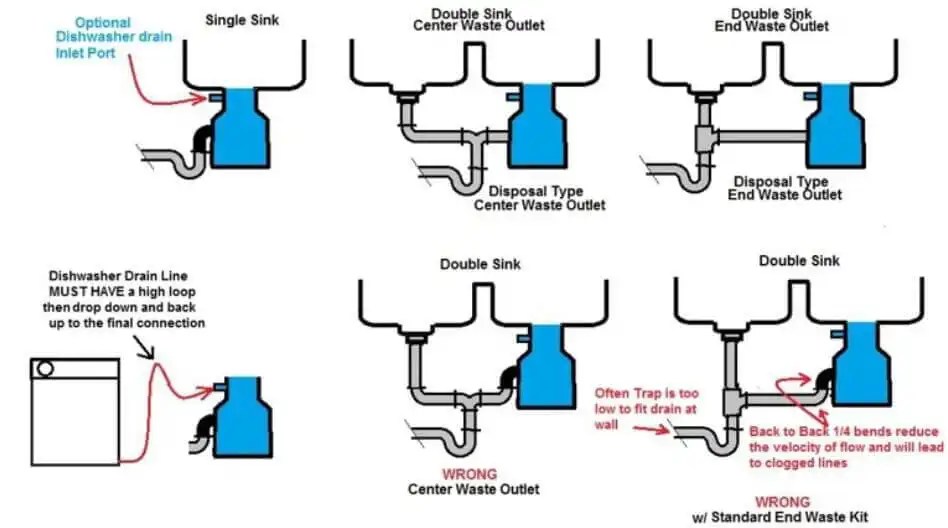 Optional Dishwasher drain Inlet Port

Single Sink

Double Sink Center Waste Outlet

Disposal Type Center Waste Outlet

Double Sink End Waste Outlet

Disposal Type End Waste Outlet

Dishwasher Drain Line MUST HAVE a high loop then drop down and back up to the final connection

Double Sink

WRONG Center Waste Outlet

Double Sink

Often Trap is too low to fit drain at wall

Back to Back 1/4 bends reduce the velocity of flow and will lead to clogged lines

WRONG w/ Standard End Waste Kit