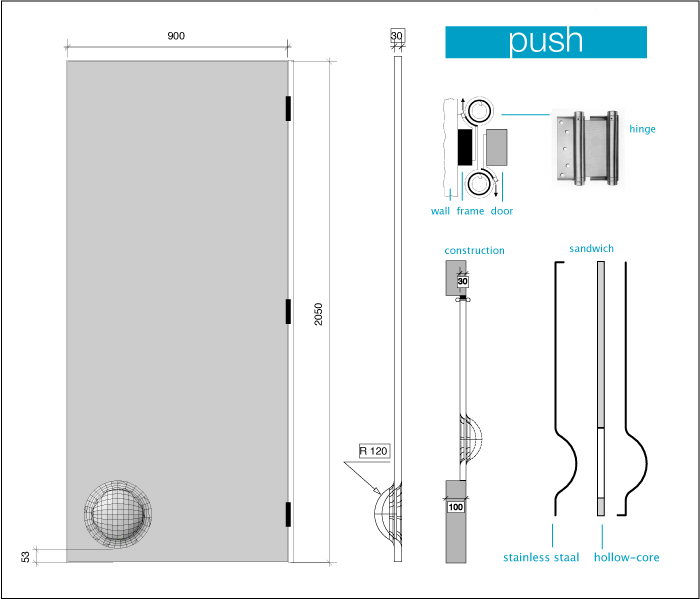 900

2050

53

30

R 120

push

hinge

wall frame door

construction

30

100

sandwich

stainless staal hollow-core