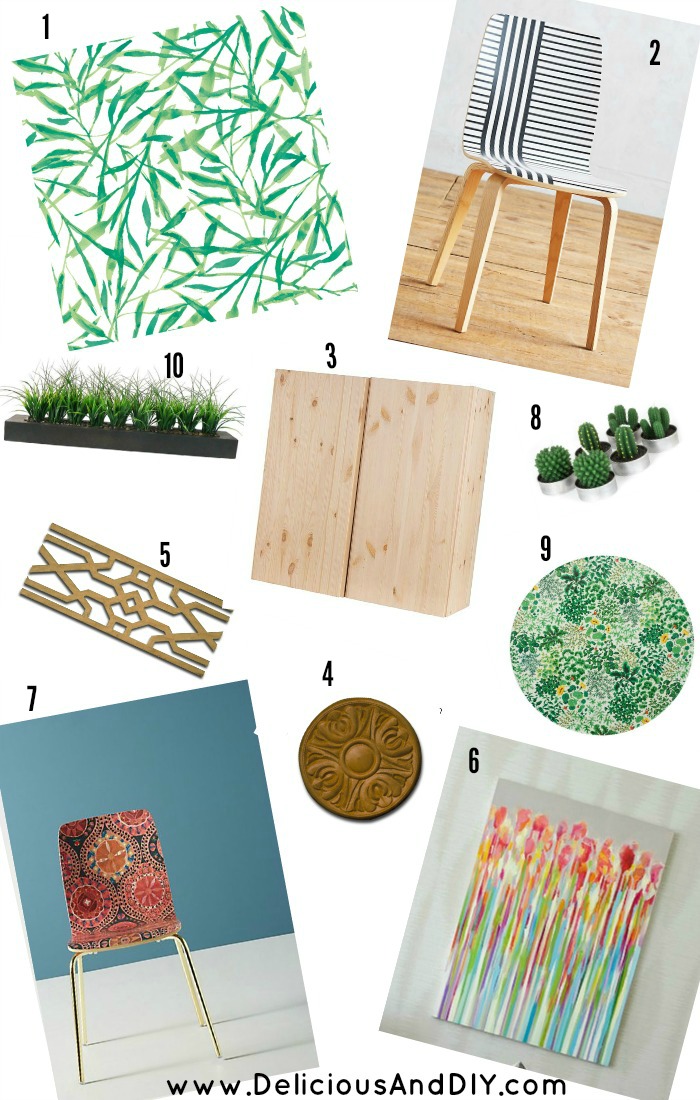 1

2

10

3

8

5

9

7

4

6

www.DeliciousAndDIY.com