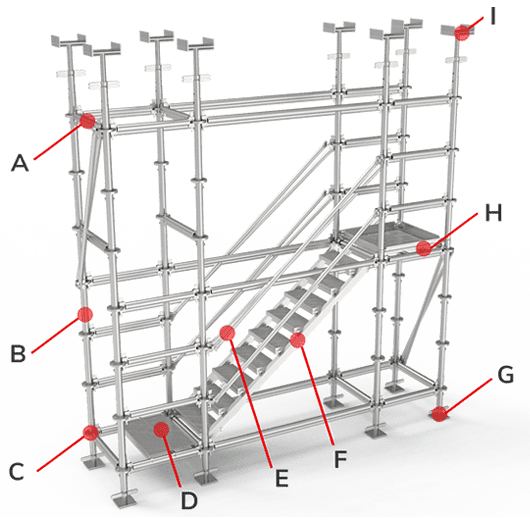 I
A
H
B
G
C
D
E
F