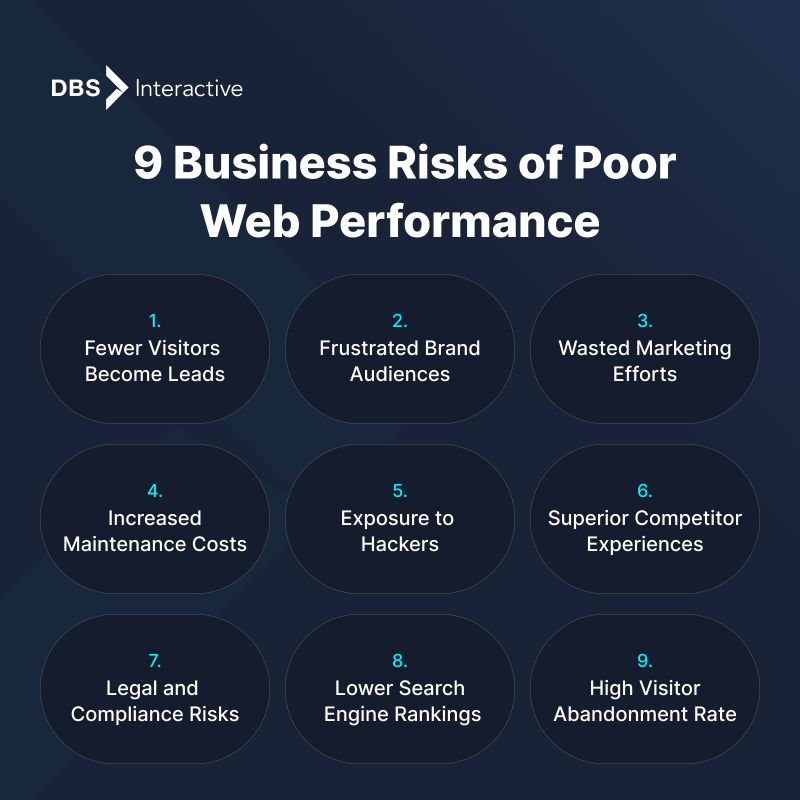 DBS Interactive

9 Business Risks of Poor Web Performance

1.
Fewer Visitors Become Leads

2.
Frustrated Brand Audiences

3.
Wasted Marketing Efforts

4.
Increased Maintenance Costs

5.
Exposure to Hackers

6.
Superior Competitor Experiences

7.
Legal and Compliance Risks

8.
Lower Search Engine Rankings

9.
High Visitor Abandonment Rate