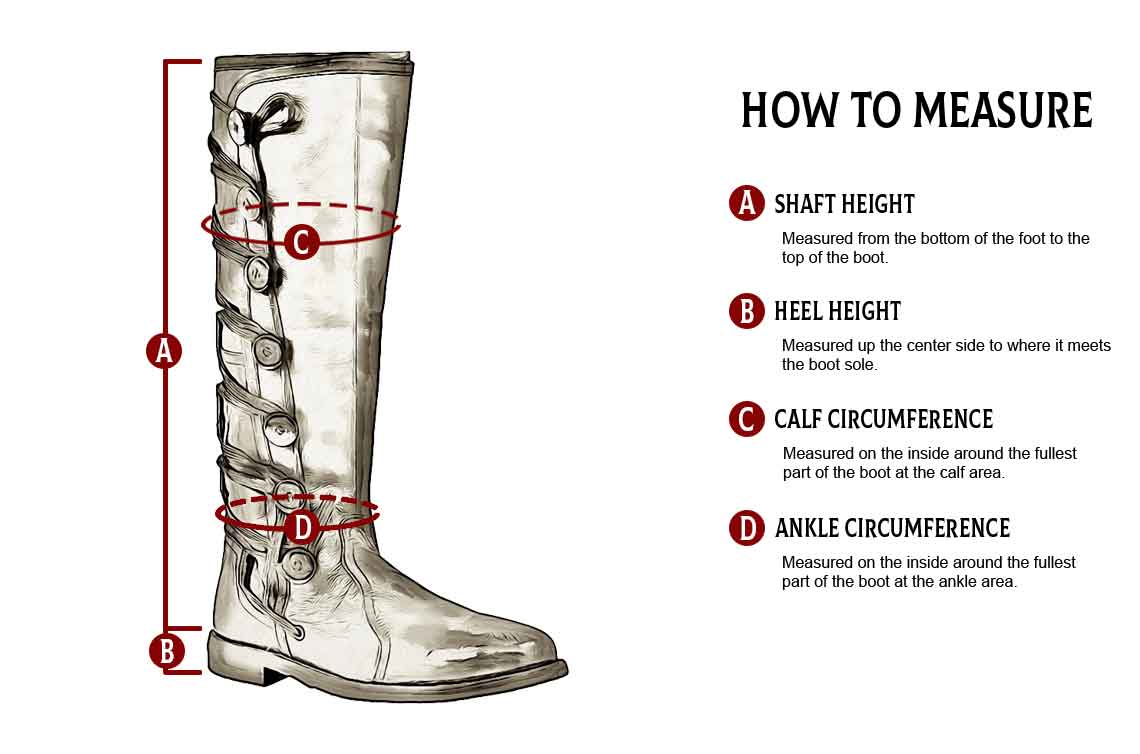 C

A

D

B

HOW TO MEASURE

A SHAFT HEIGHT

Measured from the bottom of the foot to the top of the boot.

B HEEL HEIGHT

Measured up the center side to where it meets the boot sole.

C CALF CIRCUMFERENCE

Measured on the inside around the fullest part of the boot at the calf area.

D ANKLE CIRCUMFERENCE

Measured on the inside around the fullest part of the boot at the ankle area.