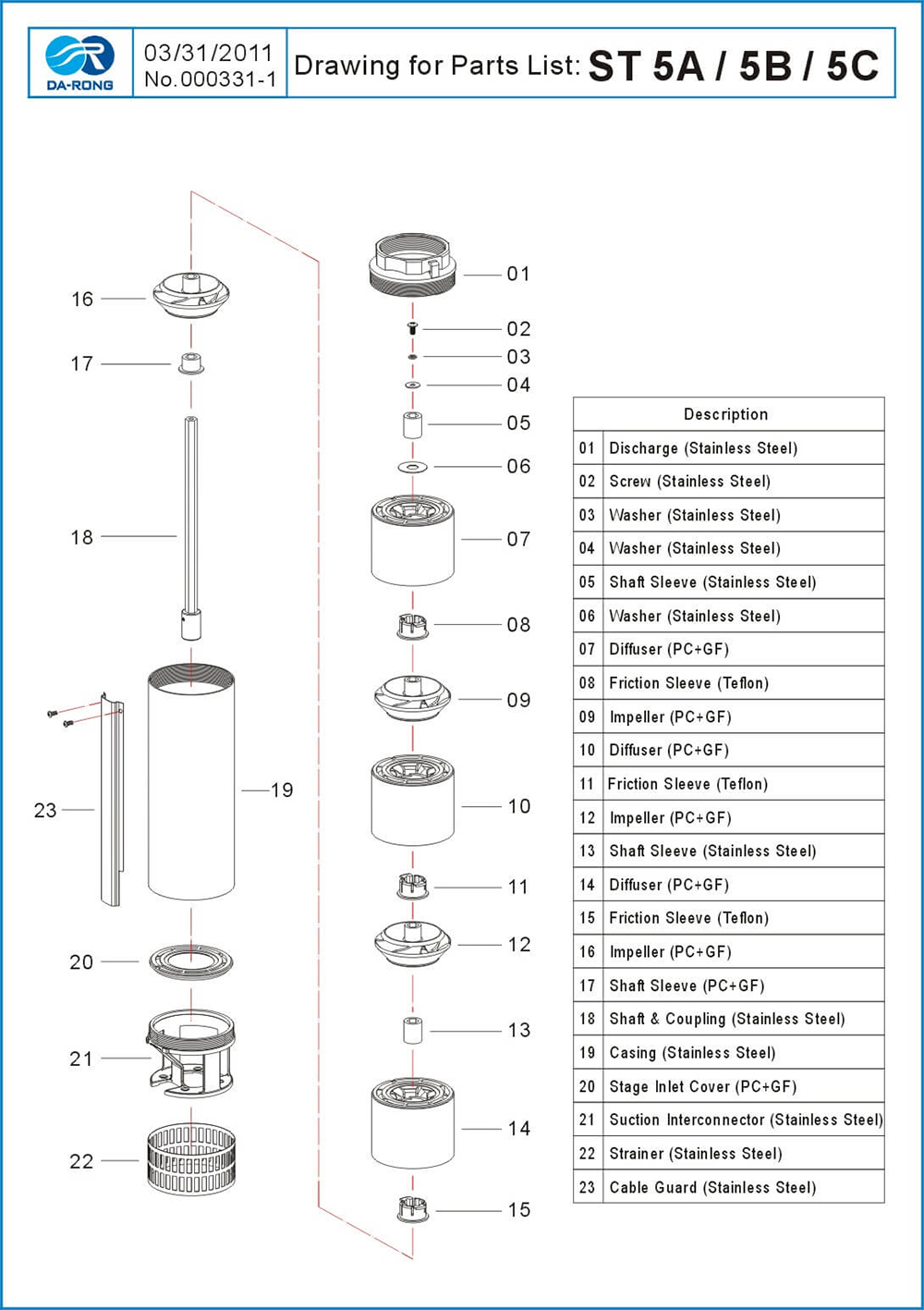 DA-RONG

03/31/2011
No.000331-1

Drawing for Parts List: ST 5A / 5B / 5C

16
17
18
23
19
20
21
22

01
02
03
04
05
06
07
08
09
10
11
12
13
14
15

| | Description |
|---|---|
| 01 | Discharge (Stainless Steel) |
| 02 | Screw (Stainless Steel) |
| 03 | Washer (Stainless Steel) |
| 04 | Washer (Stainless Steel) |
| 05 | Shaft Sleeve (Stainless Steel) |
| 06 | Washer (Stainless Steel) |
| 07 | Diffuser (PC+GF) |
| 08 | Friction Sleeve (Teflon) |
| 09 | Impeller (PC+GF) |
| 10 | Diffuser (PC+GF) |
| 11 | Friction Sleeve (Teflon) |
| 12 | Impeller (PC+GF) |
| 13 | Shaft Sleeve (Stainless Steel) |
| 14 | Diffuser (PC+GF) |
| 15 | Friction Sleeve (Teflon) |
| 16 | Impeller (PC+GF) |
| 17 | Shaft Sleeve (PC+GF) |
| 18 | Shaft & Coupling (Stainless Steel) |
| 19 | Casing (Stainless Steel) |
| 20 | Stage Inlet Cover (PC+GF) |
| 21 | Suction Interconnector (Stainless Steel) |
| 22 | Strainer (Stainless Steel) |
| 23 | Cable Guard (Stainless Steel) |