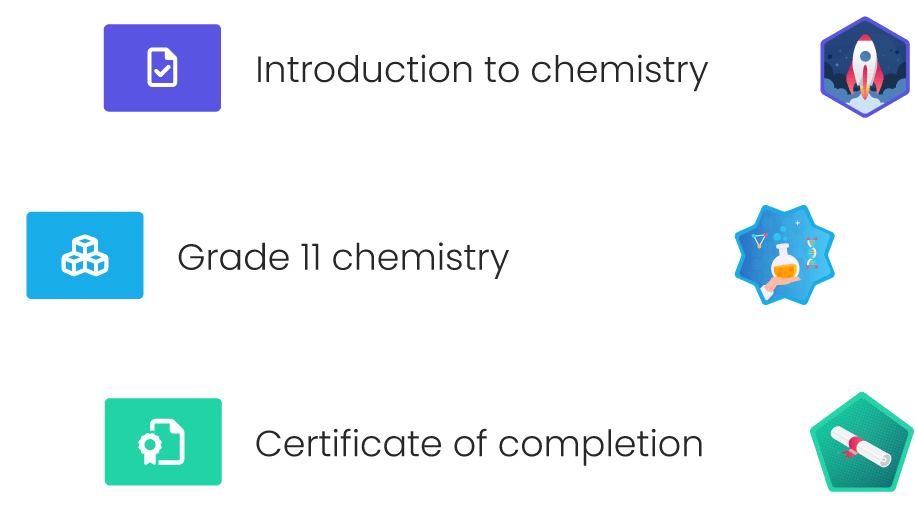 Introduction to chemistry

Grade 11 chemistry

Certificate of completion