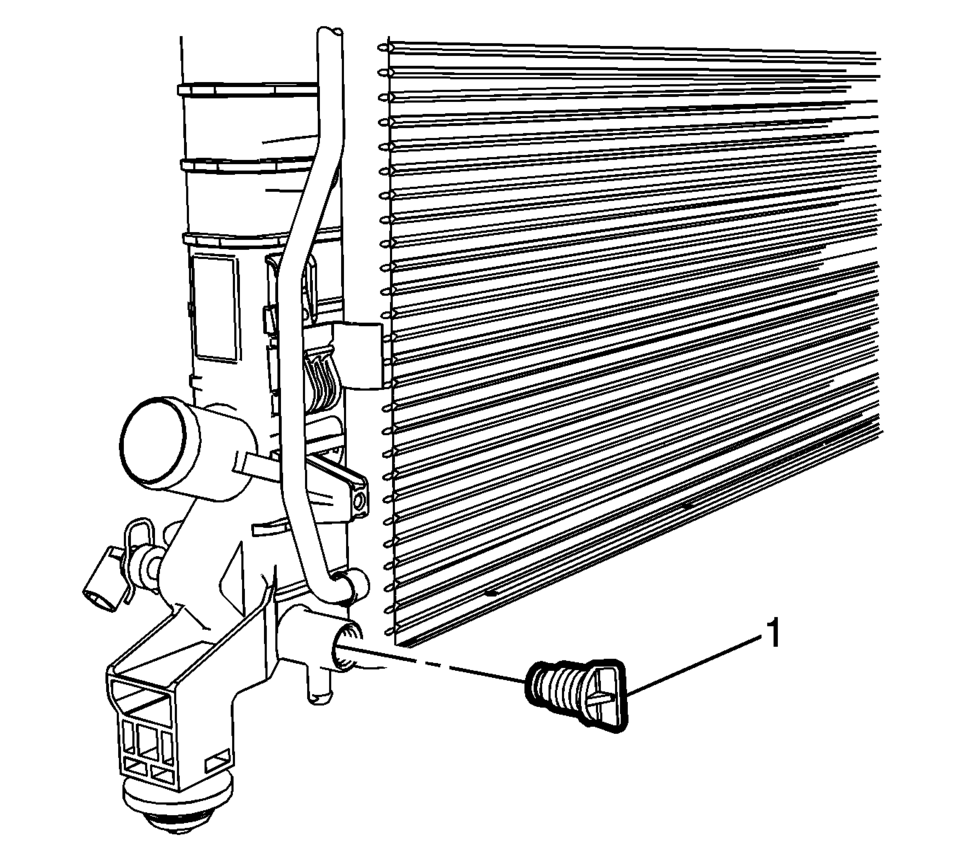 1